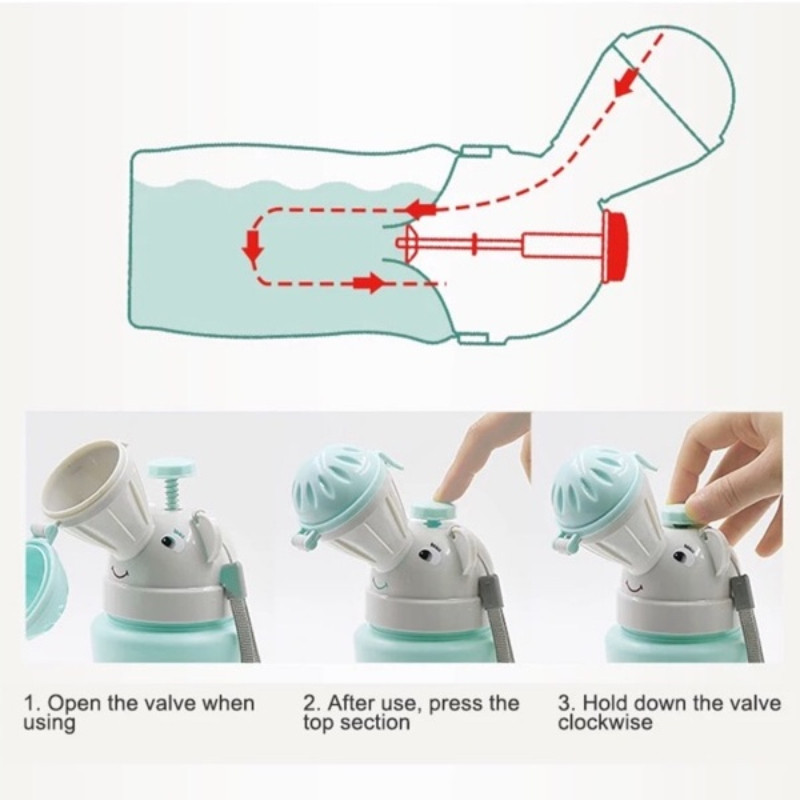 1. Open the valve when using

2. After use, press the top section

3. Hold down the valve clockwise