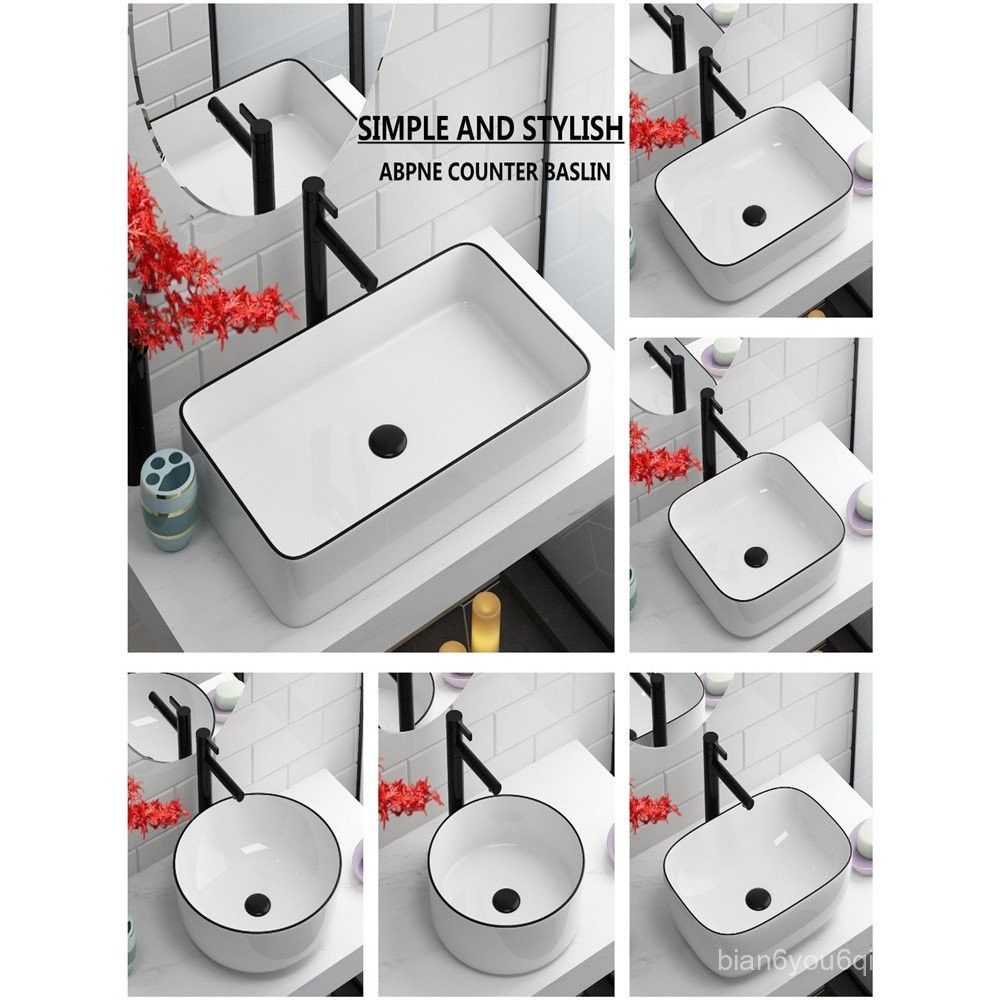 SIMPLE AND STYLISH
ABPNE COUNTER BASLIN

bian6you6qi