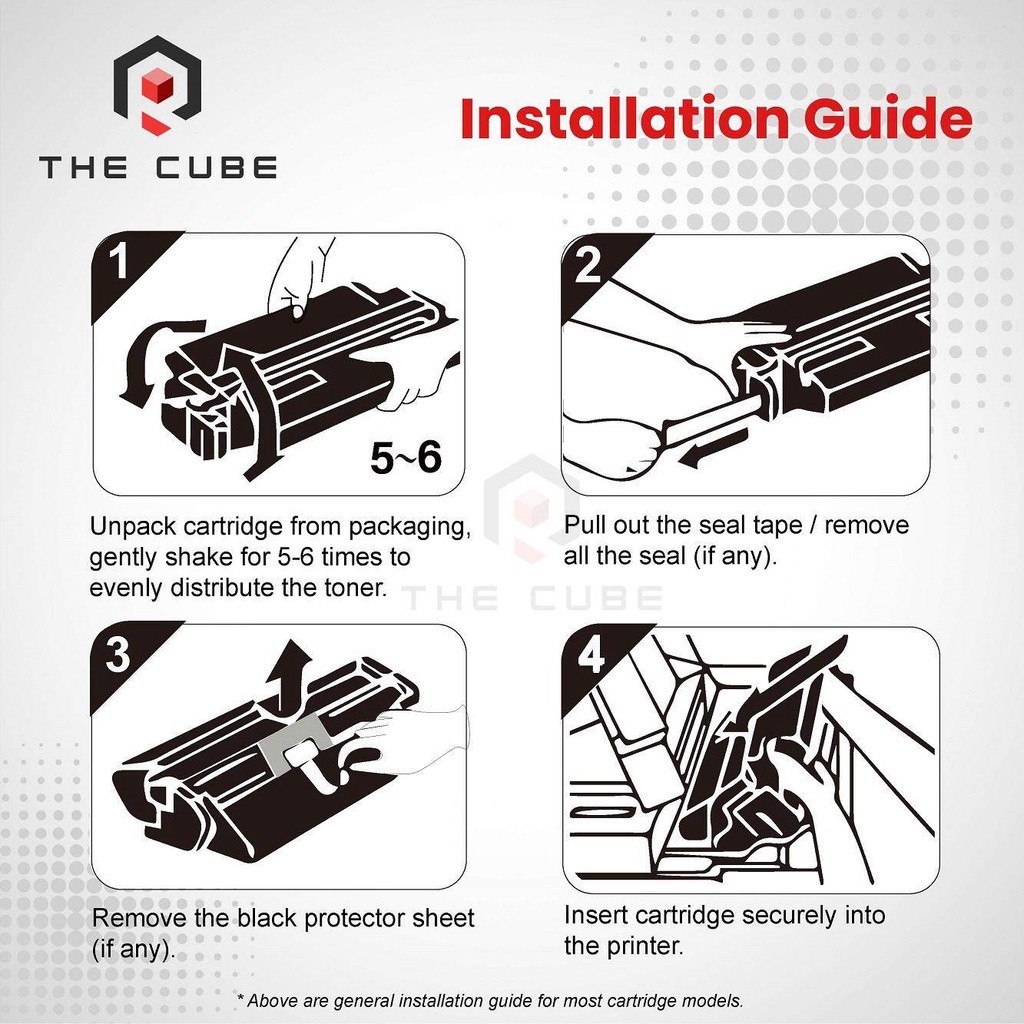 THE CUBE

Installation Guide

1

5~6

Unpack cartridge from packaging, gently shake for 5-6 times to evenly distribute the toner.

2

Pull out the seal tape / remove all the seal (if any).

THE CUBE

3

Remove the black protector sheet (if any).

4

Insert cartridge securely into the printer.

* Above are general installation guide for most cartridge models.