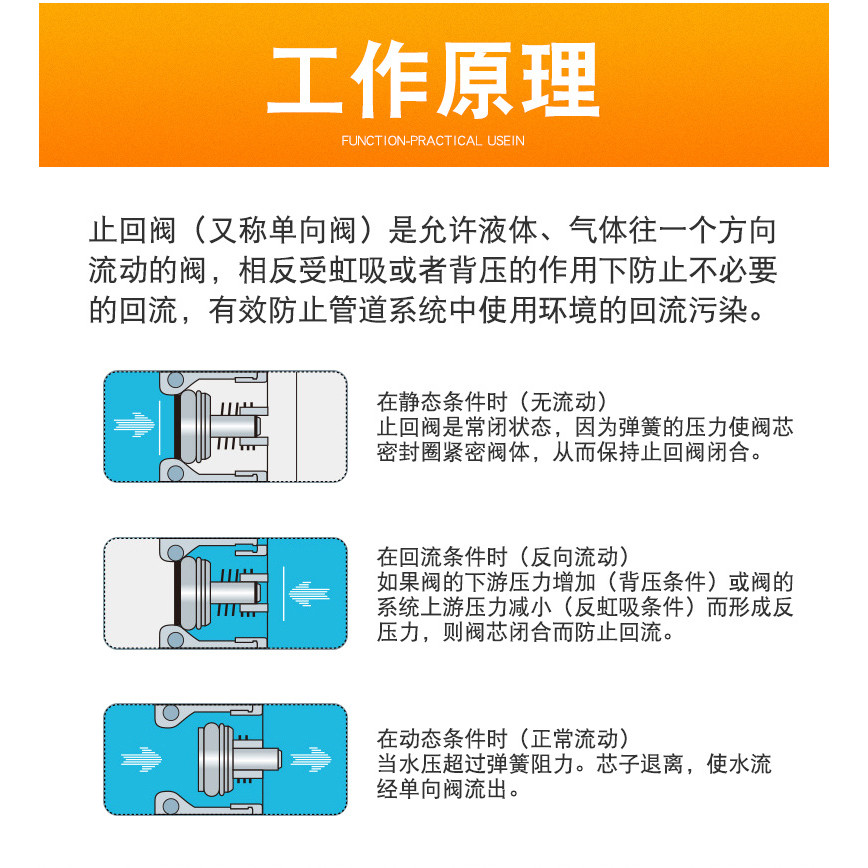 工作原理
FUNCTION-PRACTICAL USEIN

止回阀（又称单向阀）是允许液体、气体往一个方向流动的阀，相反受虹吸或者背压的作用下防止不必要的回流，有效防止管道系统中使用环境的回流污染。

在静态条件时（无流动）
止回阀是常闭状态，因为弹簧的压力使阀芯密封圈紧密阀体，从而保持止回阀闭合。

在回流条件时（反向流动）
如果阀的下游压力增加（背压条件）或阀的系统上游压力减小（反虹吸条件）而形成反压力，则阀芯闭合而防止回流。

在动态条件时（正常流动）
当水压超过弹簧阻力。芯子退离，使水流经单向阀流出。