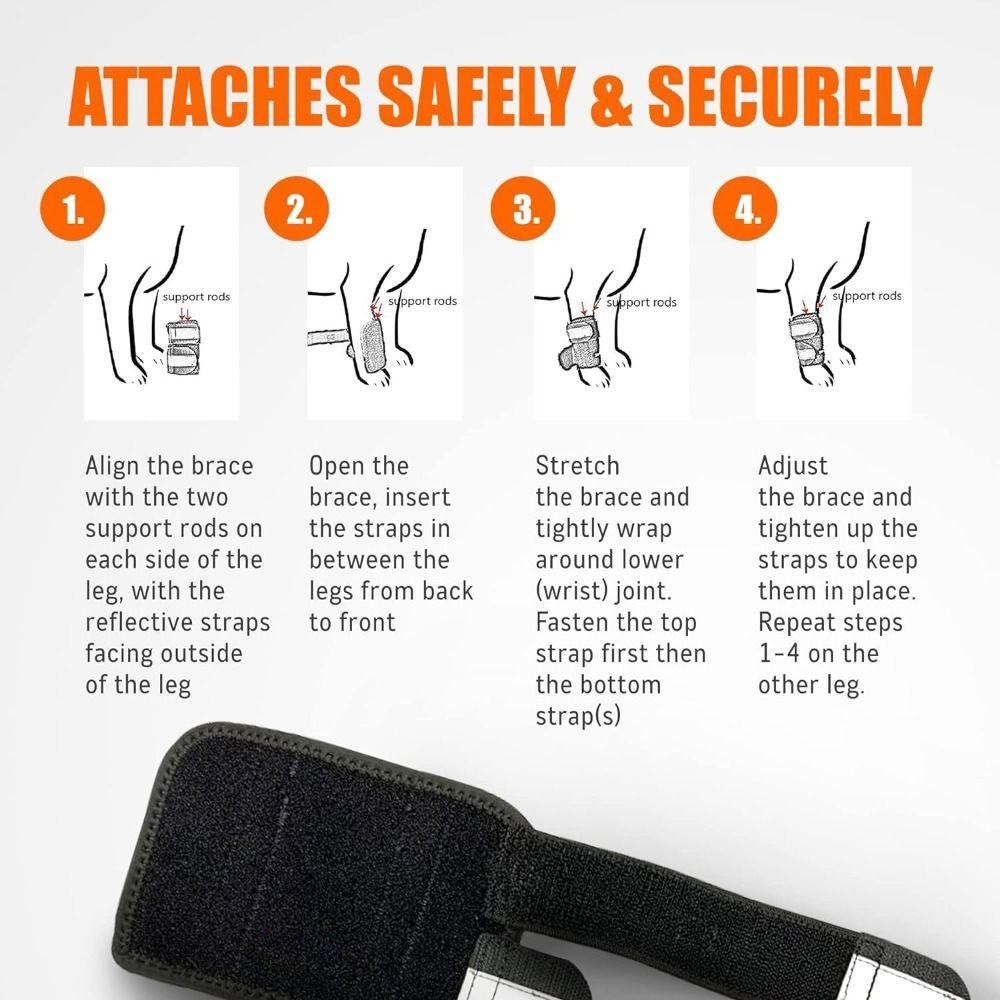 ATTACHES SAFELY & SECURELY

1.

support rods

Align the brace with the two support rods on each side of the leg, with the reflective straps facing outside of the leg

2.

support rods

Open the brace, insert the straps in between the legs from back to front

3.

support rods

Stretch the brace and tightly wrap around lower (wrist) joint. Fasten the top strap first then the bottom strap(s)

4.

support rods

Adjust the brace and tighten up the straps to keep them in place. Repeat steps 1-4 on the other leg.