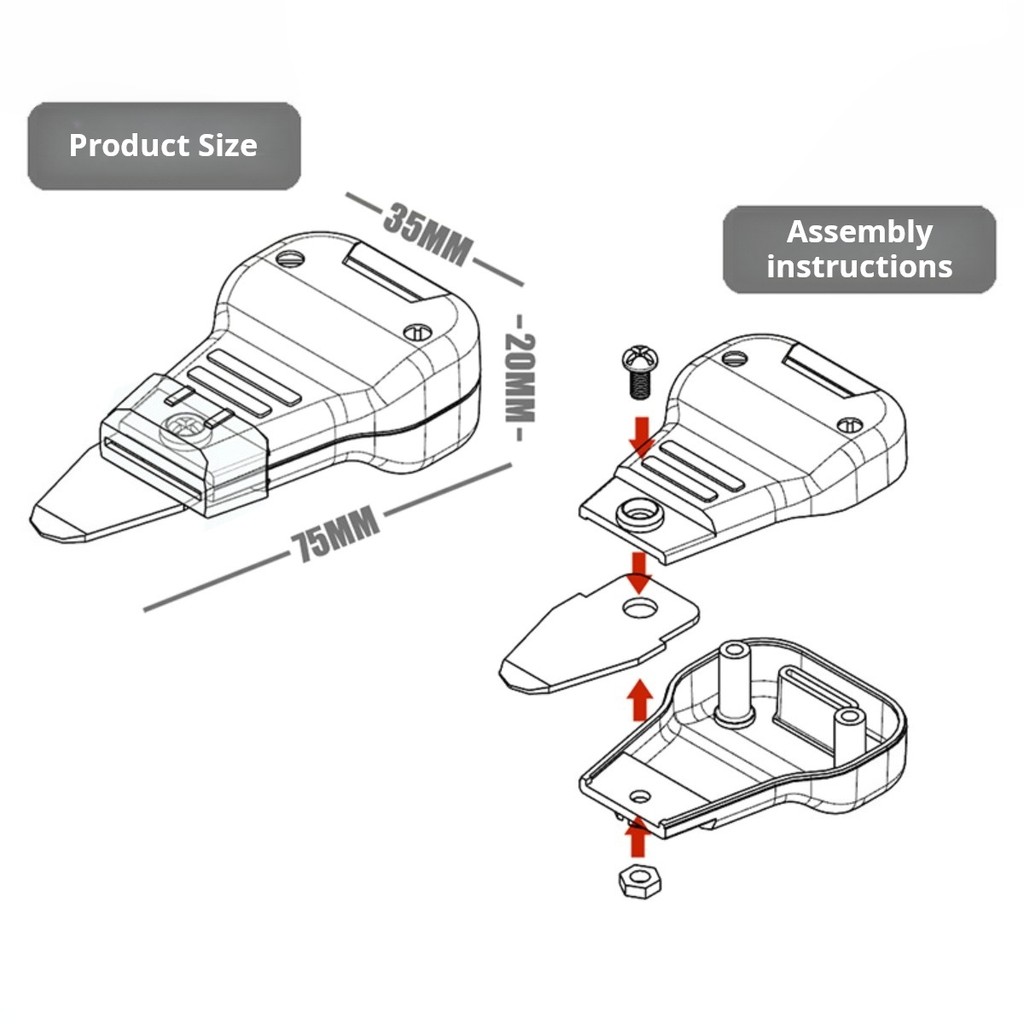 Product Size

35MM

20MM

75MM

Assembly instructions