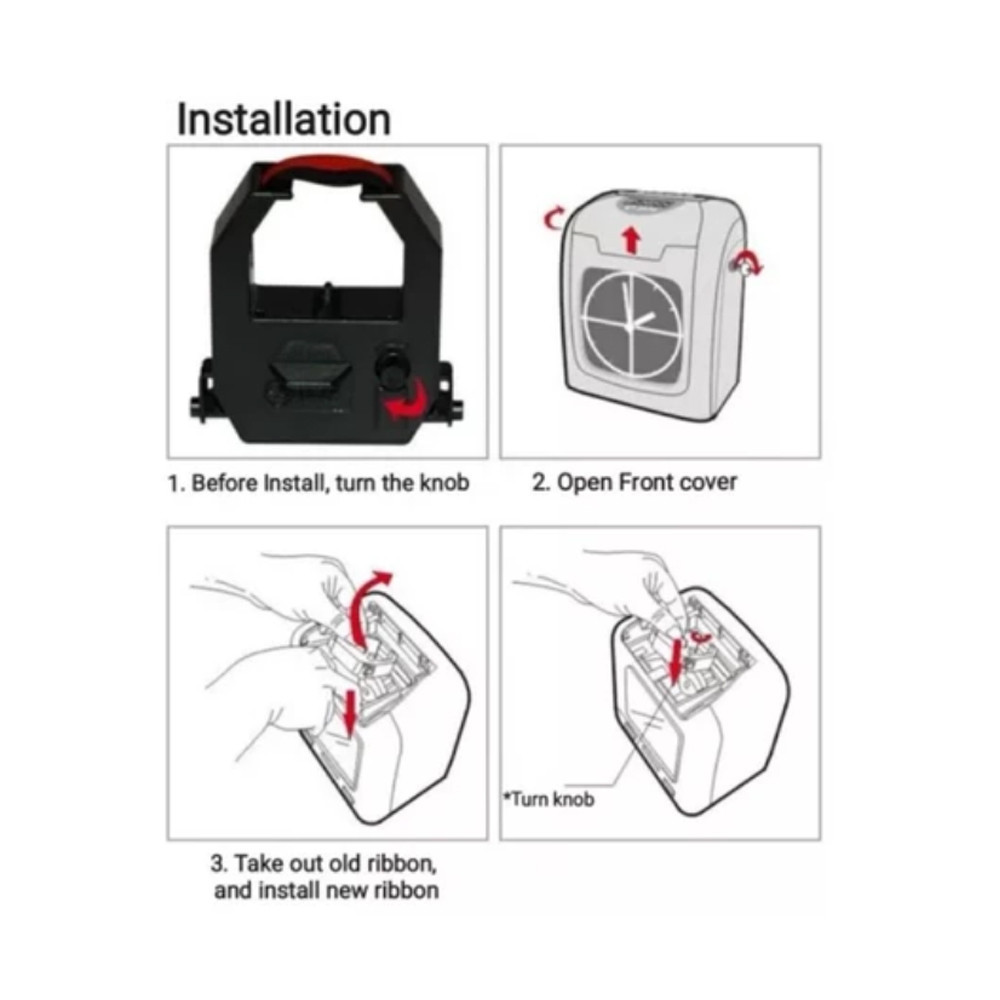 Installation

1. Before Install, turn the knob

2. Open Front cover

*Turn knob

3. Take out old ribbon, and install new ribbon