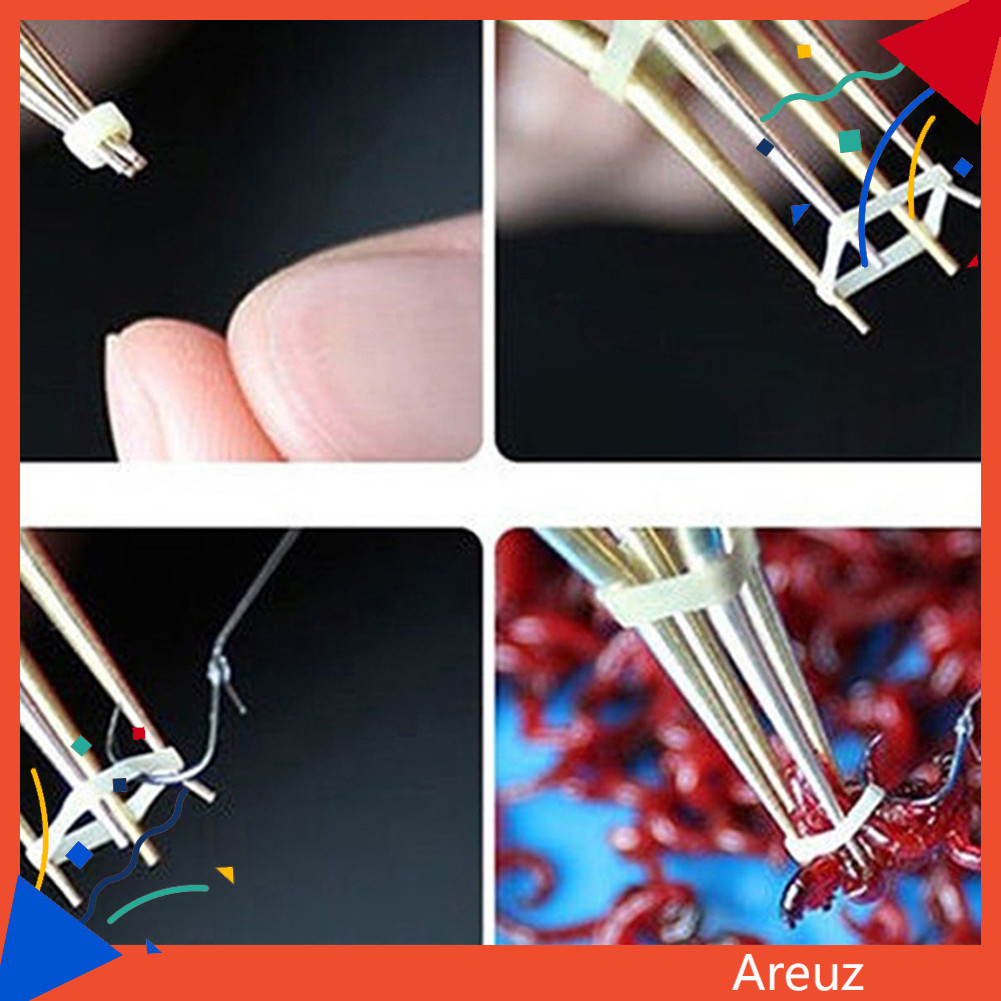 Areuz