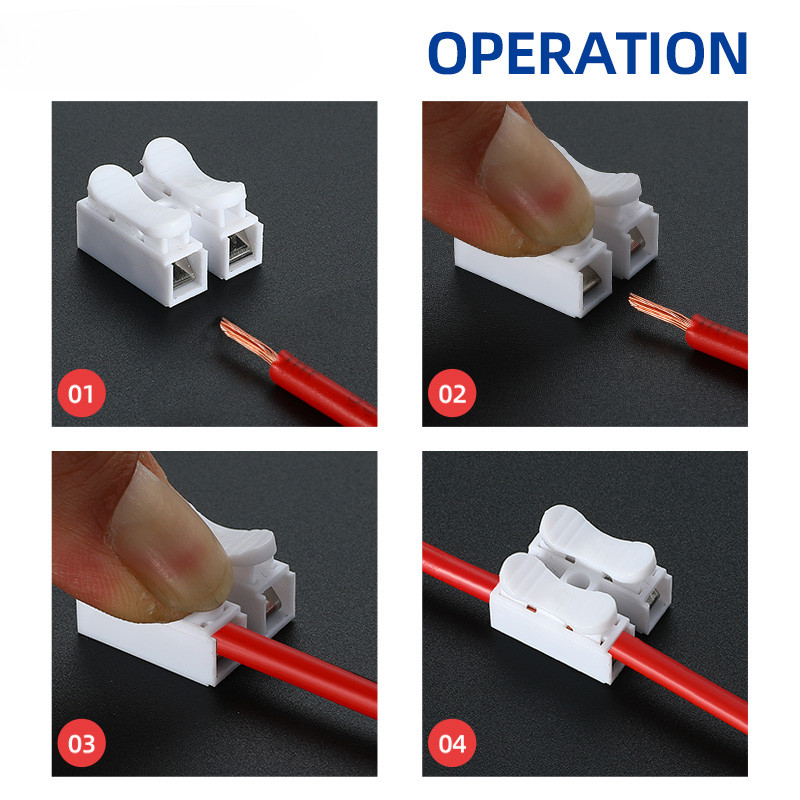 OPERATION

01

02

03

04