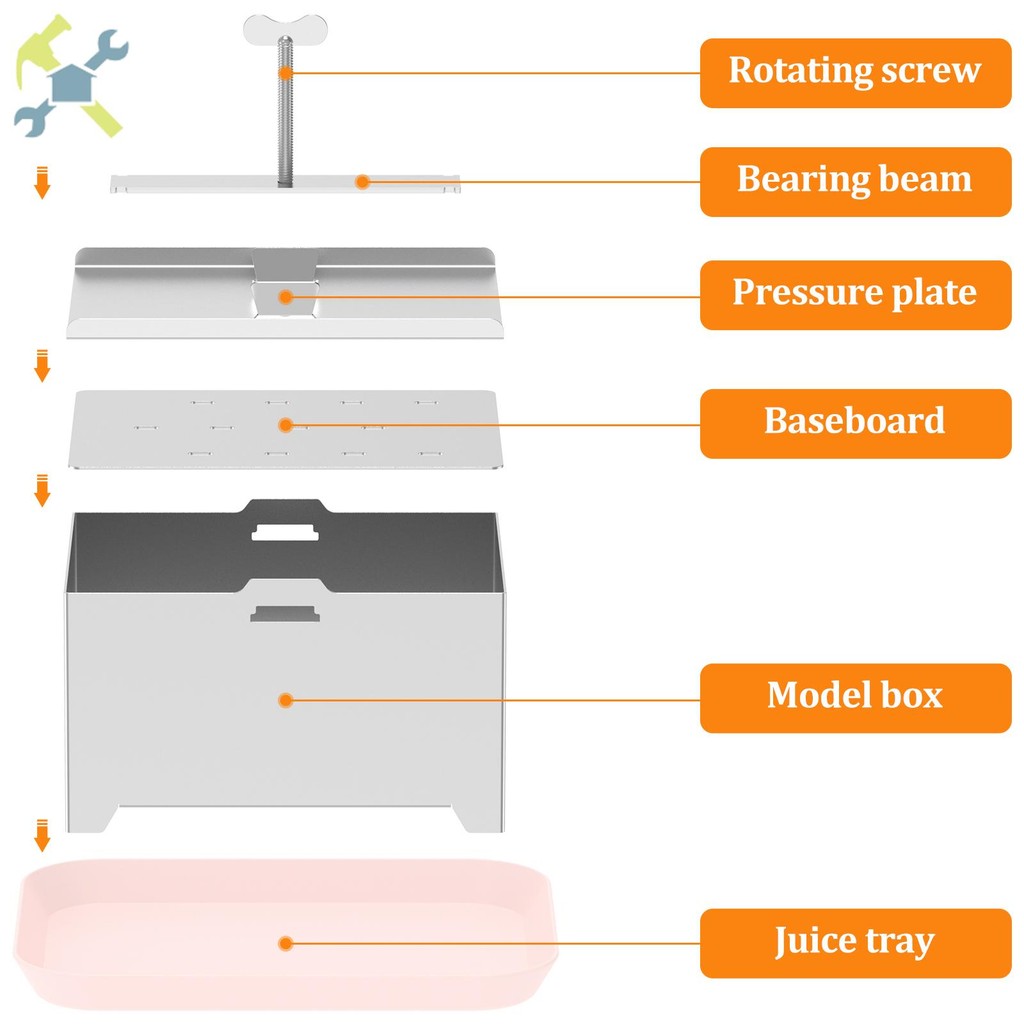 Rotating screw

Bearing beam

Pressure plate

Baseboard

Model box

Juice tray