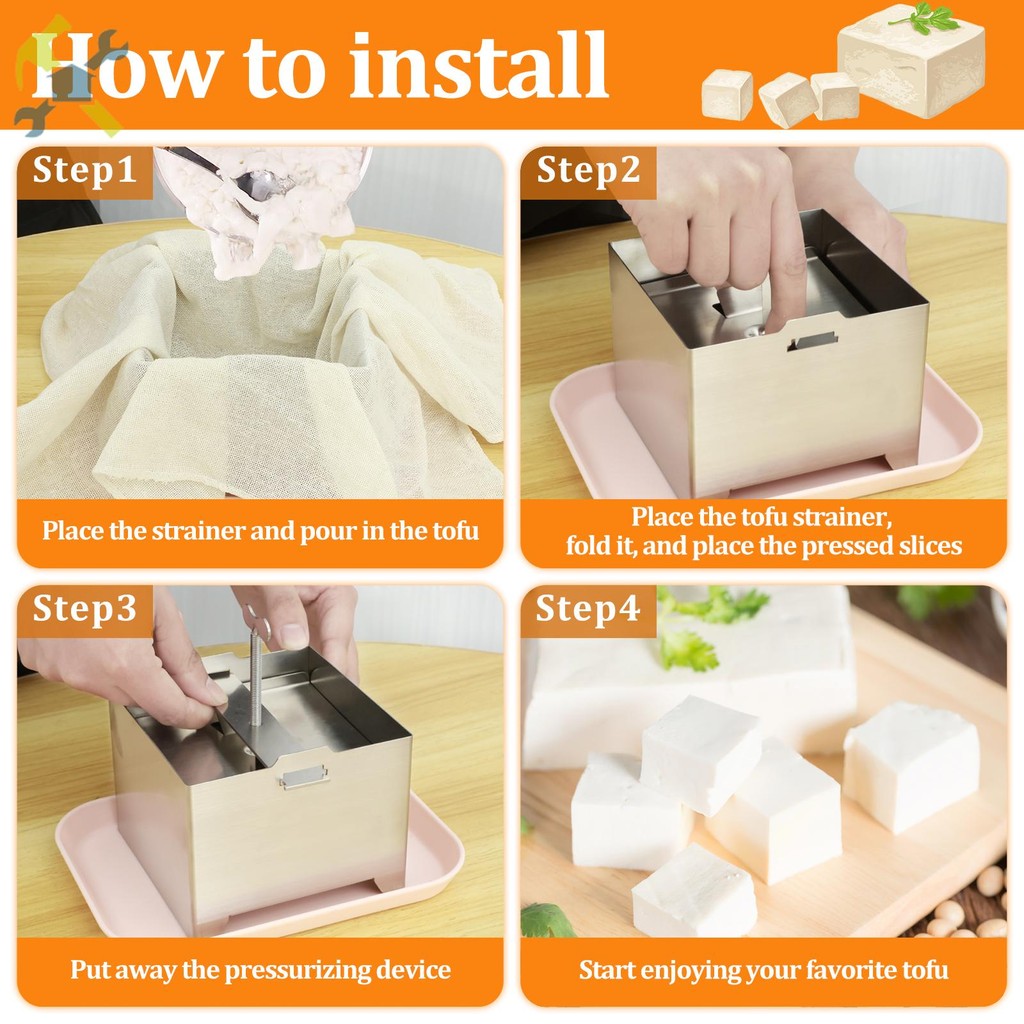 How to install

Step1

Place the strainer and pour in the tofu

Step2

Place the tofu strainer, fold it, and place the pressed slices

Step3

Put away the pressurizing device

Step4

Start enjoying your favorite tofu