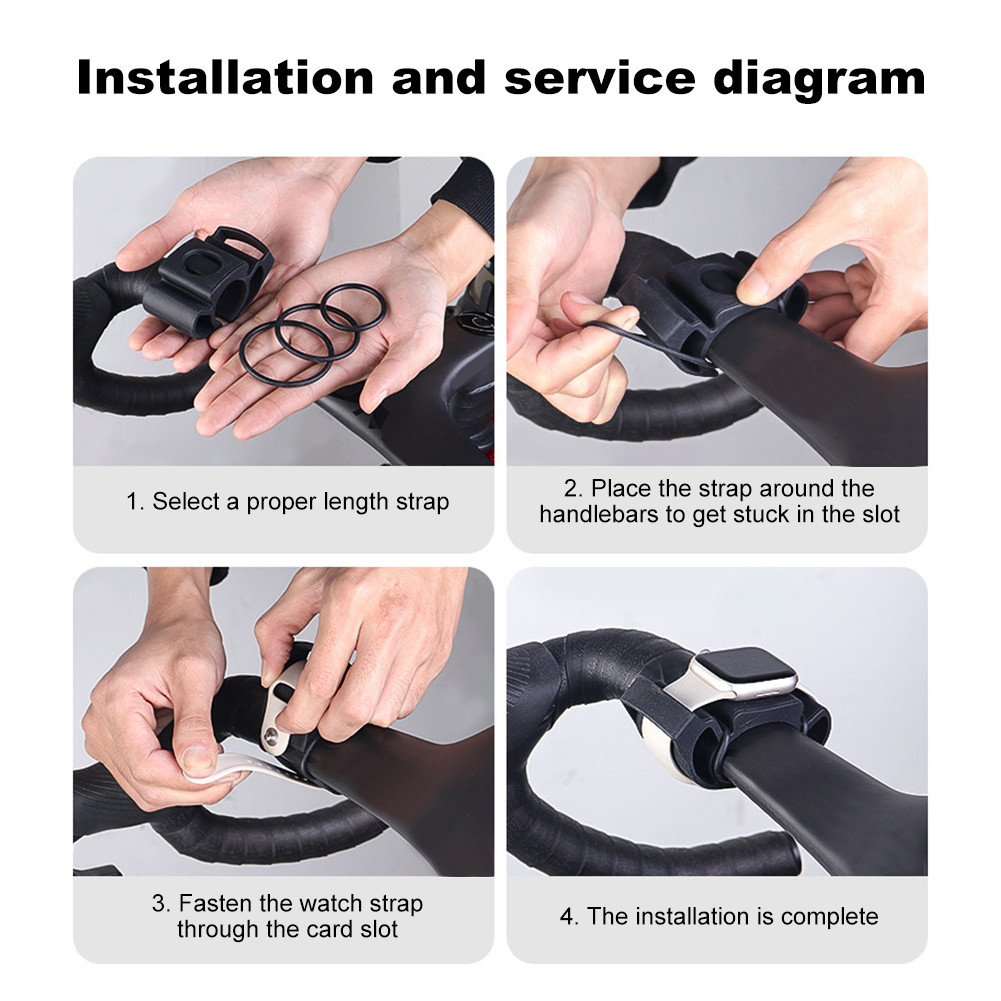 Installation and service diagram

1. Select a proper length strap

2. Place the strap around the handlebars to get stuck in the slot

3. Fasten the watch strap through the card slot

4. The installation is complete