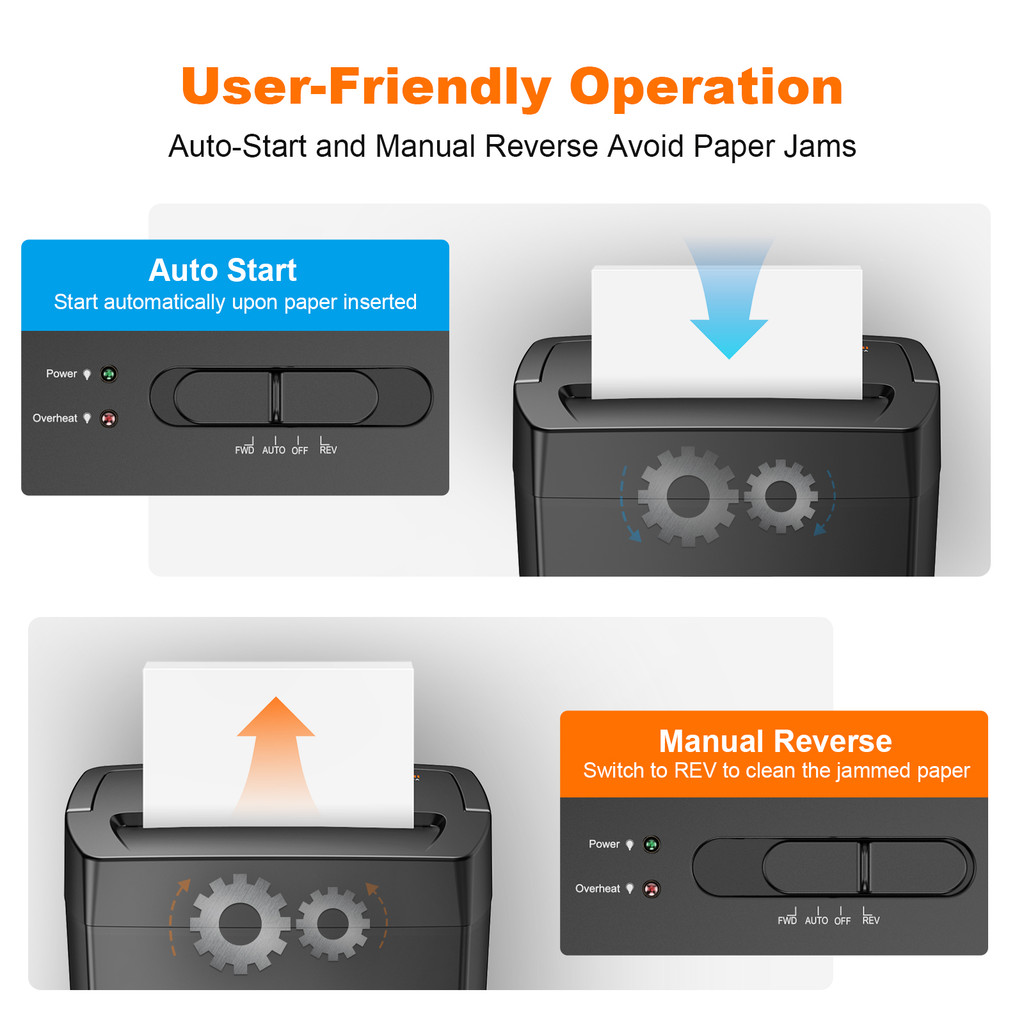 User-Friendly Operation

Auto-Start and Manual Reverse Avoid Paper Jams

Auto Start
Start automatically upon paper inserted

Power
Overheat
FWD AUTO OFF REV

Manual Reverse
Switch to REV to clean the jammed paper

Power
Overheat
FWD AUTO OFF REV