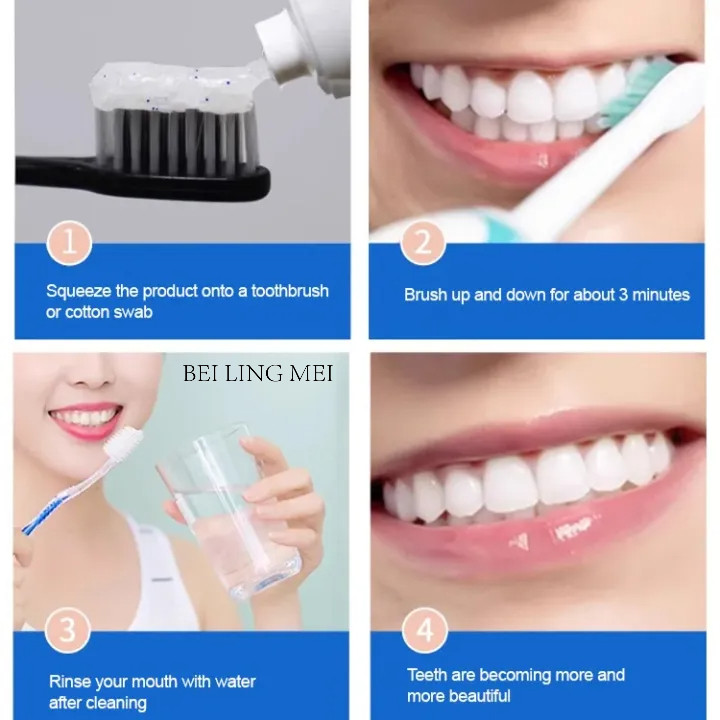 1

Squeeze the product onto a toothbrush or cotton swab

2

Brush up and down for about 3 minutes

BEI LING MEI

3

Rinse your mouth with water after cleaning

4

Teeth are becoming more and more beautiful