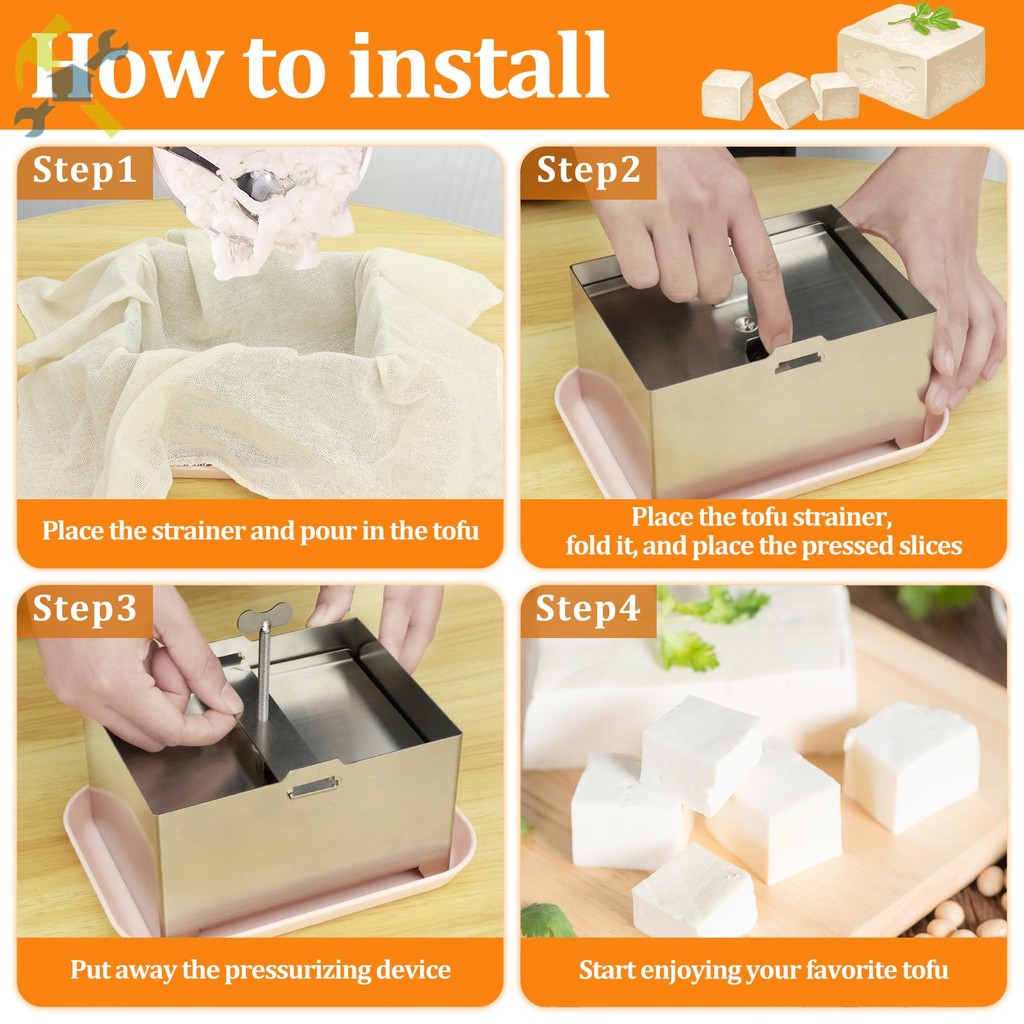 How to install

Step1

Place the strainer and pour in the tofu

Step2

Place the tofu strainer, fold it, and place the pressed slices

Step3

Put away the pressurizing device

Step4

Start enjoying your favorite tofu