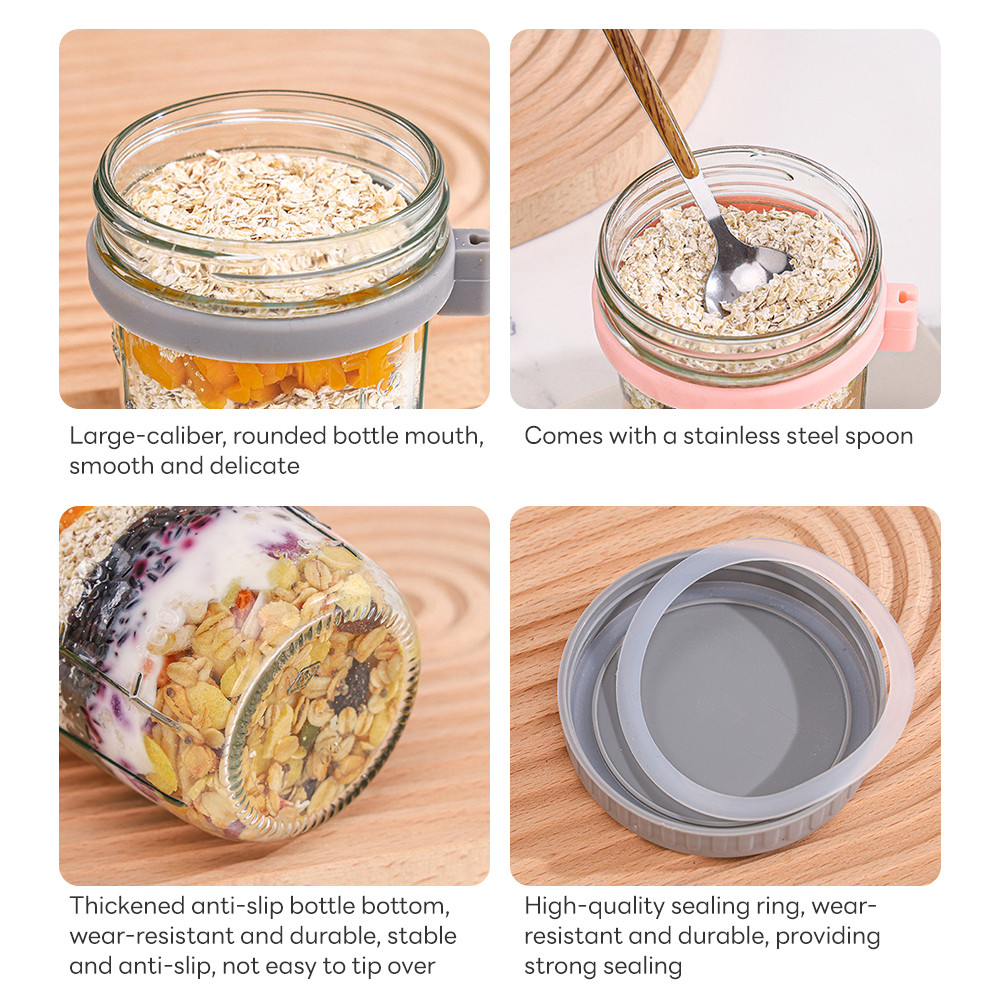 Large-caliber, rounded bottle mouth, smooth and delicate

Comes with a stainless steel spoon

Thickened anti-slip bottle bottom, wear-resistant and durable, stable and anti-slip, not easy to tip over

High-quality sealing ring, wear-resistant and durable, providing strong sealing