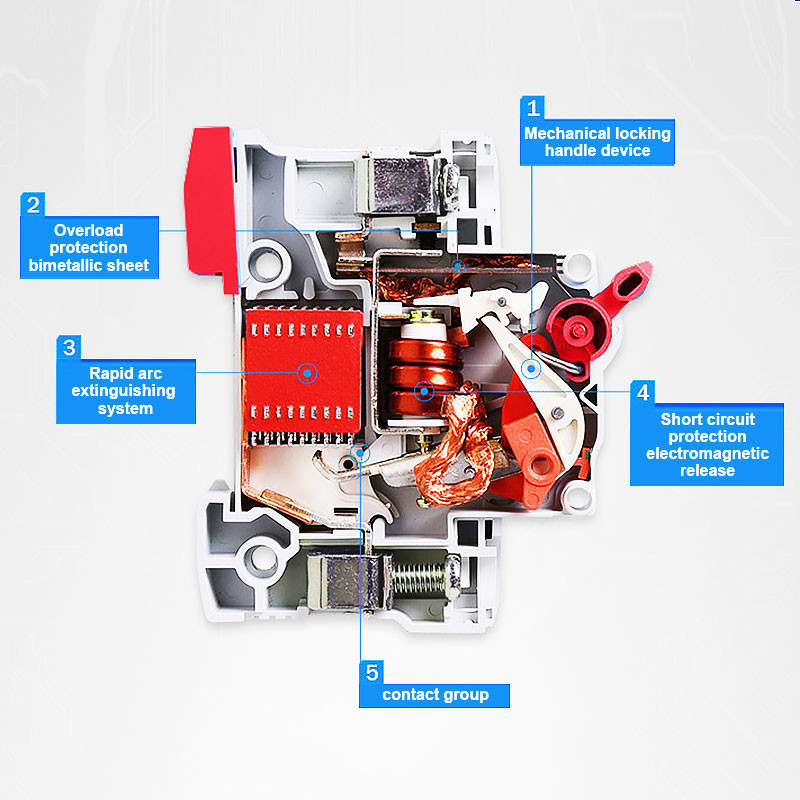 1
Mechanical locking handle device

2
Overload protection bimetallic sheet

3
Rapid arc extinguishing system

4
Short circuit protection electromagnetic release

5
contact group