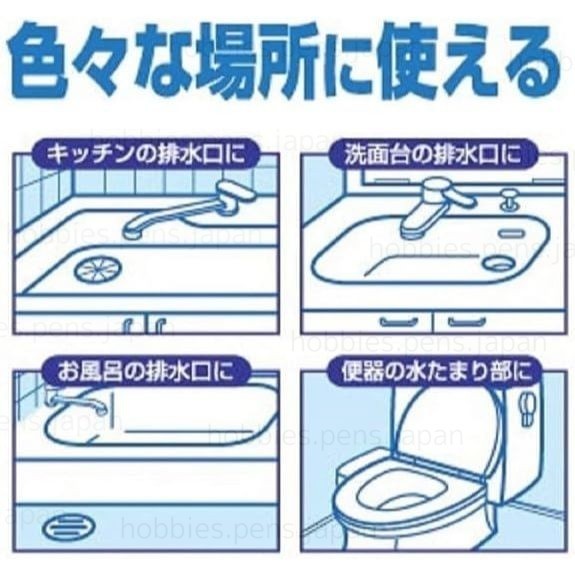 色々な場所に使える

キッチンの排水口に

洗面台の排水口に

お風呂の排水口に

便器の水たまり部に

hobbies.pens.japan