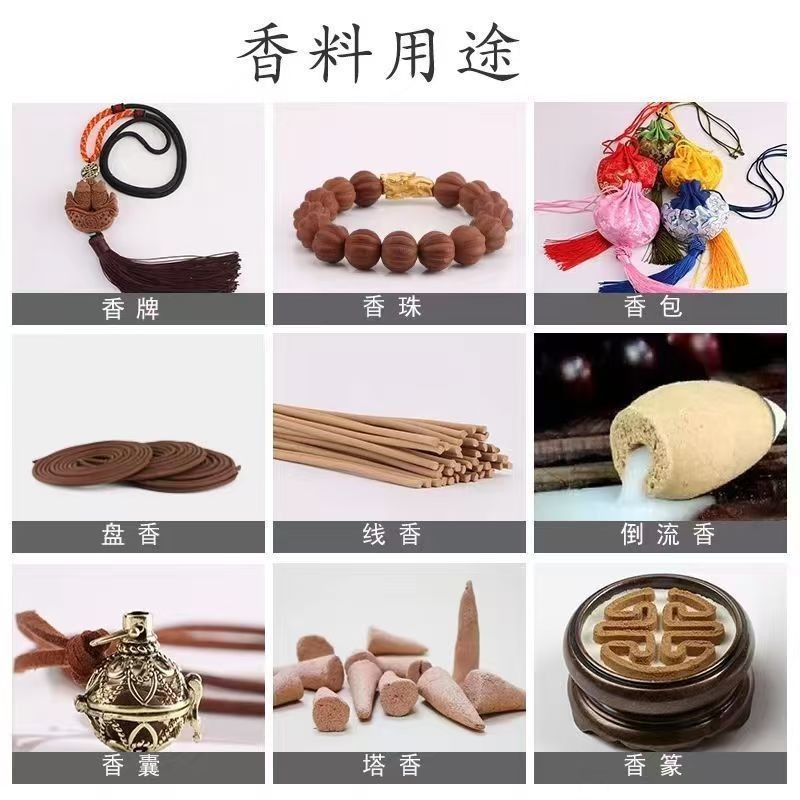 香料用途

香牌

香珠

香包

盘香

线香

倒流香

香囊

塔香

香篆