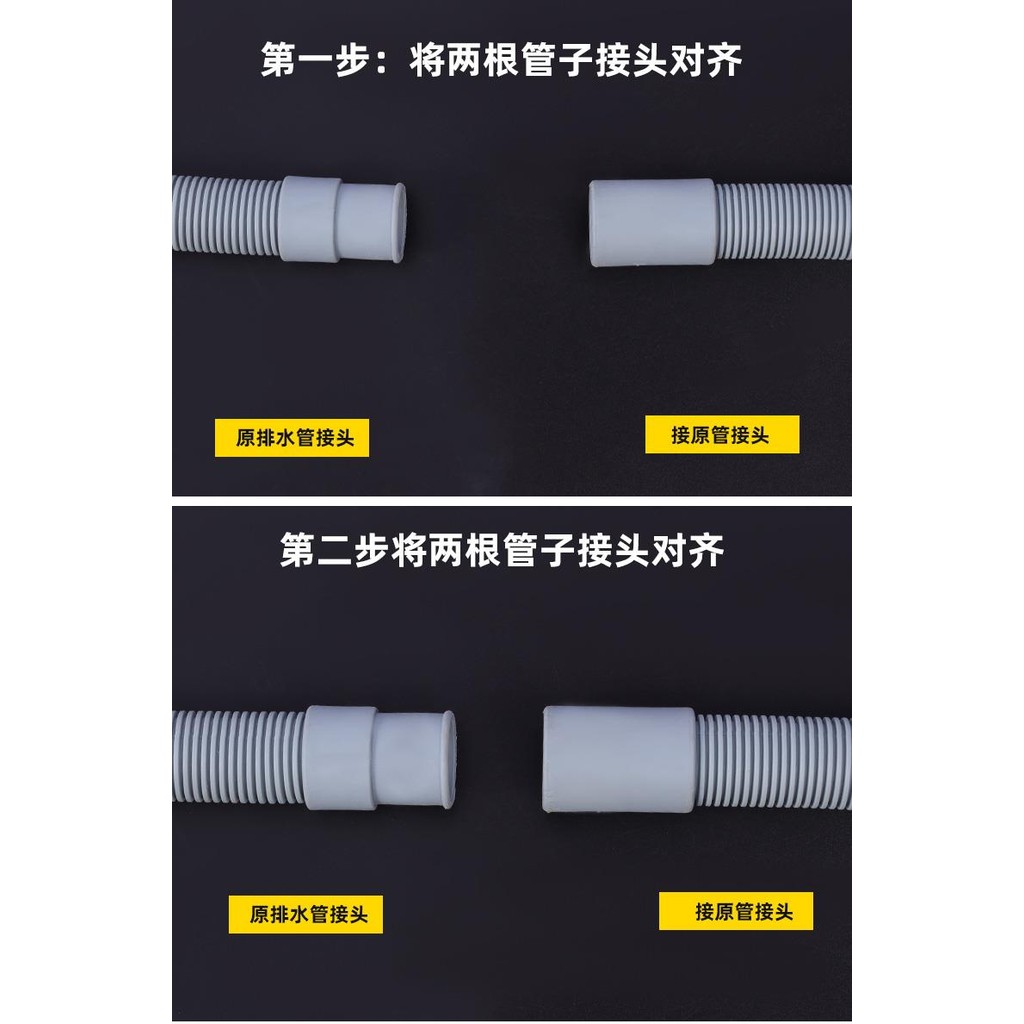 第一步：将两根管子接头对齐

原排水管接头

接原管接头

第二步将两根管子接头对齐

原排水管接头

接原管接头