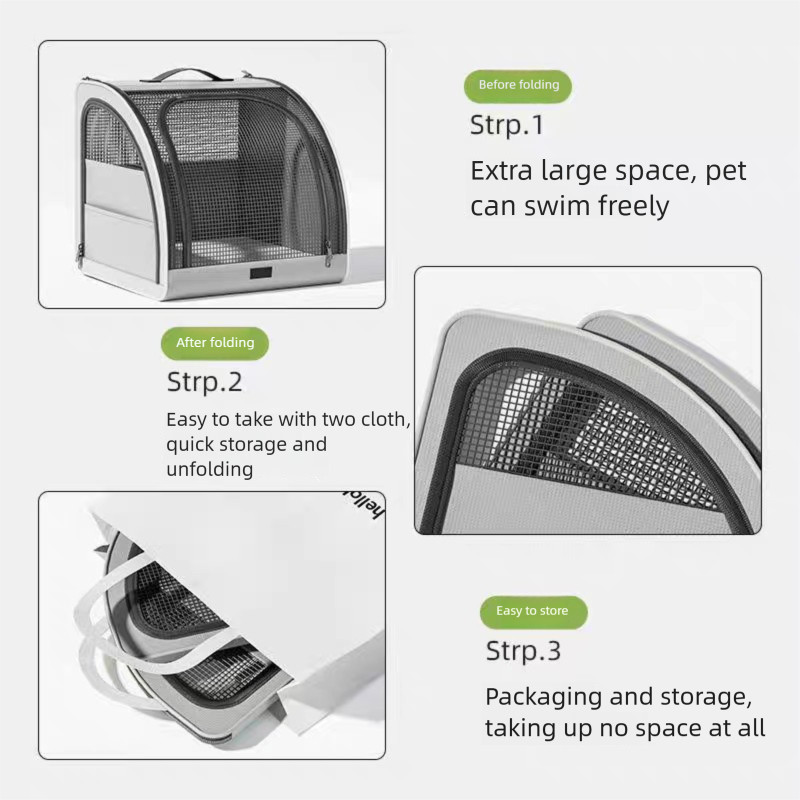 Before folding

Strp.1

Extra large space, pet can swim freely

After folding

Strp.2

Easy to take with two cloth, quick storage and unfolding

hello

Easy to store

Strp.3

Packaging and storage, taking up no space at all