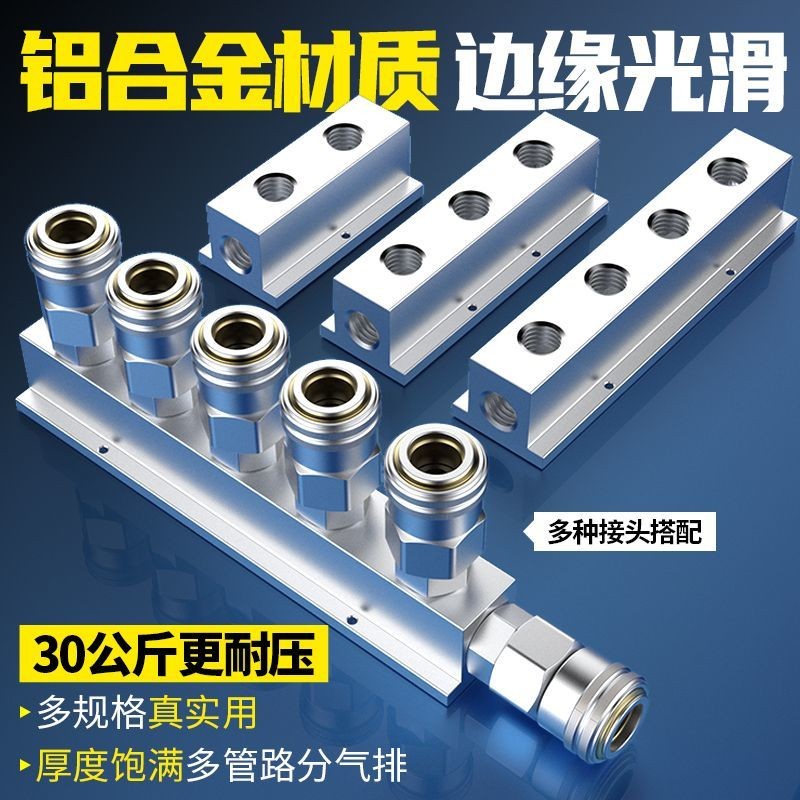 铝合金材质 边缘光滑

多种接头搭配

30公斤更耐压

多规格真实用

厚度饱满多管路分气排