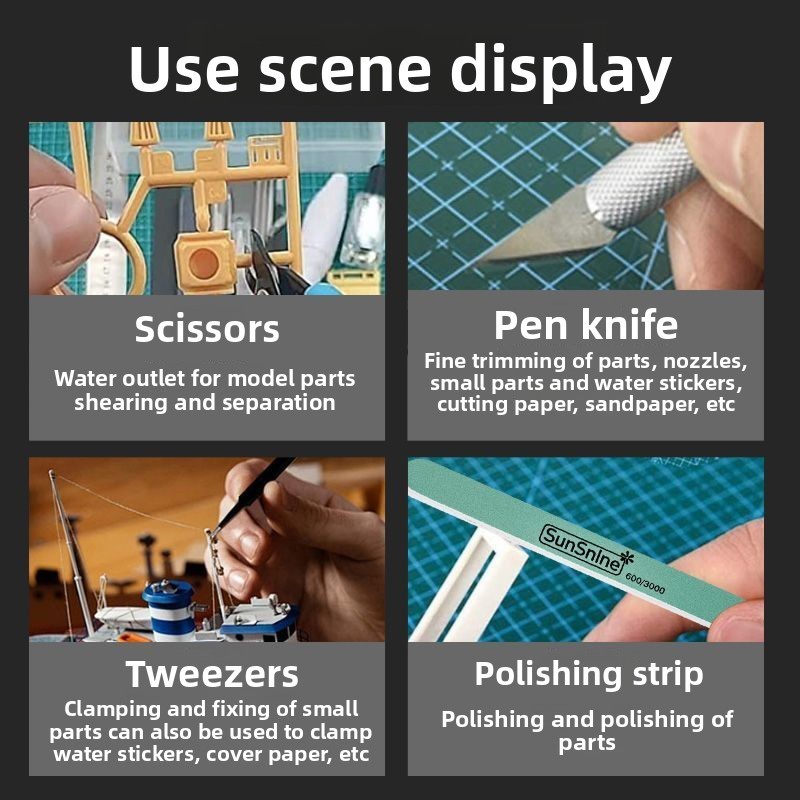 Use scene display

Scissors

Water outlet for model parts shearing and separation

Pen knife

Fine trimming of parts, nozzles, small parts and water stickers, cutting paper, sandpaper, etc

Tweezers

Clamping and fixing of small parts can also be used to clamp water stickers, cover paper, etc

SunSnIne

600/3000

Polishing strip

Polishing and polishing of parts