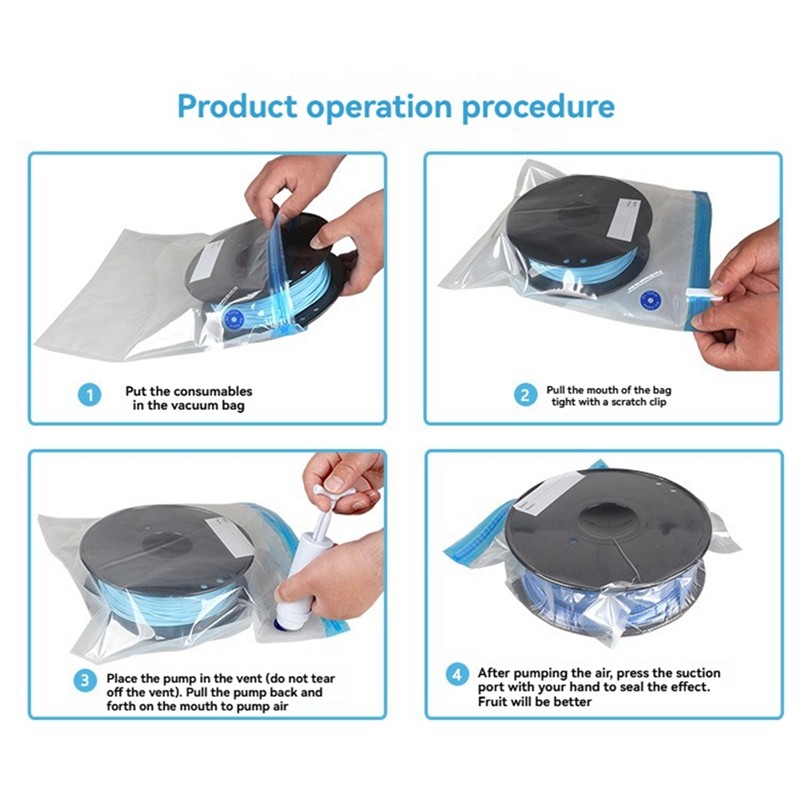 Product operation procedure

1 Put the consumables in the vacuum bag

2 Pull the mouth of the bag tight with a scratch clip

3 Place the pump in the vent (do not tear off the vent). Pull the pump back and forth on the mouth to pump air

4 After pumping the air, press the suction port with your hand to seal the effect. Fruit will be better