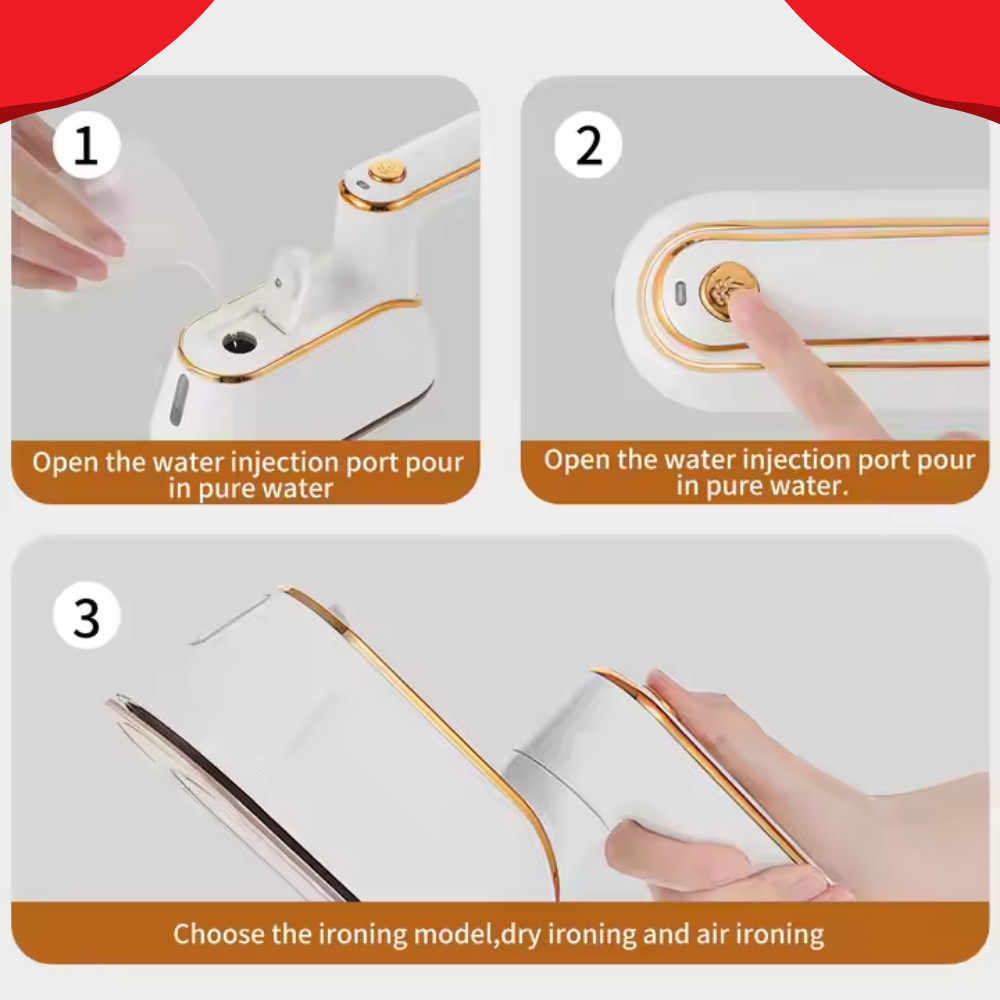 1

Open the water injection port pour in pure water

2

Open the water injection port pour in pure water.

3

Choose the ironing model,dry ironing and air ironing