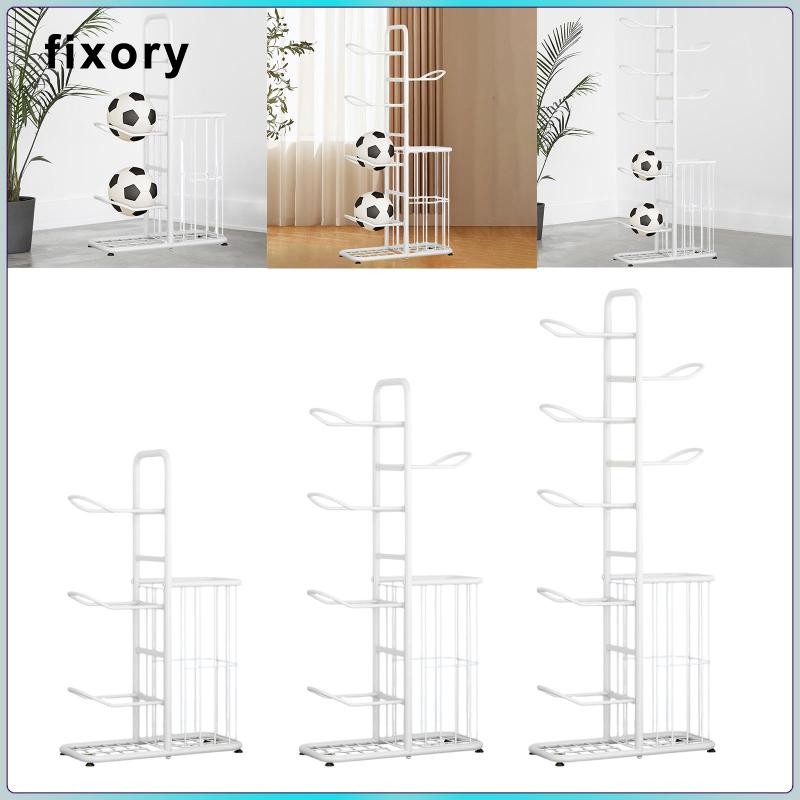 fixory