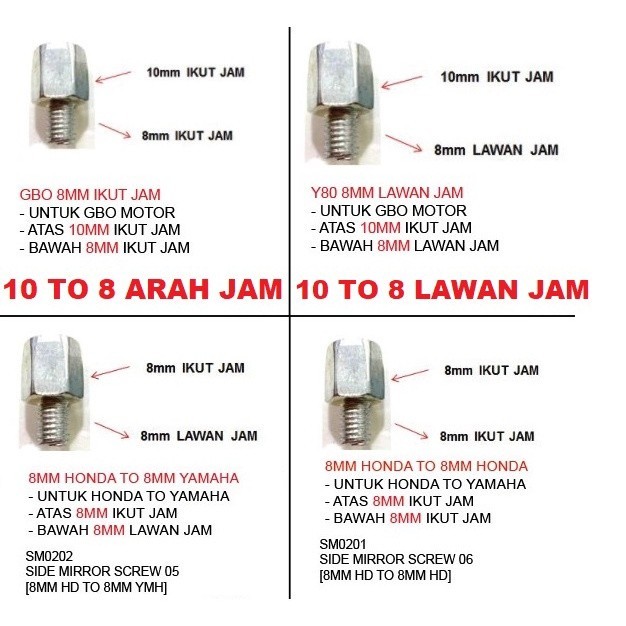 10mm IKUT JAM

8mm IKUT JAM

GBO 8MM IKUT JAM
- UNTUK GBO MOTOR
- ATAS 10MM IKUT JAM
- BAWAH 8MM IKUT JAM

10 TO 8 ARAH JAM

10mm IKUT JAM

8mm LAWAN JAM

Y80 8MM LAWAN JAM
- UNTUK GBO MOTOR
- ATAS 10MM IKUT JAM
- BAWAH 8MM LAWAN JAM

10 TO 8 LAWAN JAM

8mm IKUT JAM

8mm LAWAN JAM

8MM HONDA TO 8MM YAMAHA
- UNTUK HONDA TO YAMAHA
- ATAS 8MM IKUT JAM
- BAWAH 8MM LAWAN JAM

SM0202
SIDE MIRROR SCREW 05
[8MM HD TO 8MM YMH]

8mm IKUT JAM

8mm IKUT JAM

8MM HONDA TO 8MM HONDA
- UNTUK HONDA TO YAMAHA
- ATAS 8MM IKUT JAM
- BAWAH 8MM IKUT JAM

SM0201
SIDE MIRROR SCREW 06
[8MM HD TO 8MM HD]