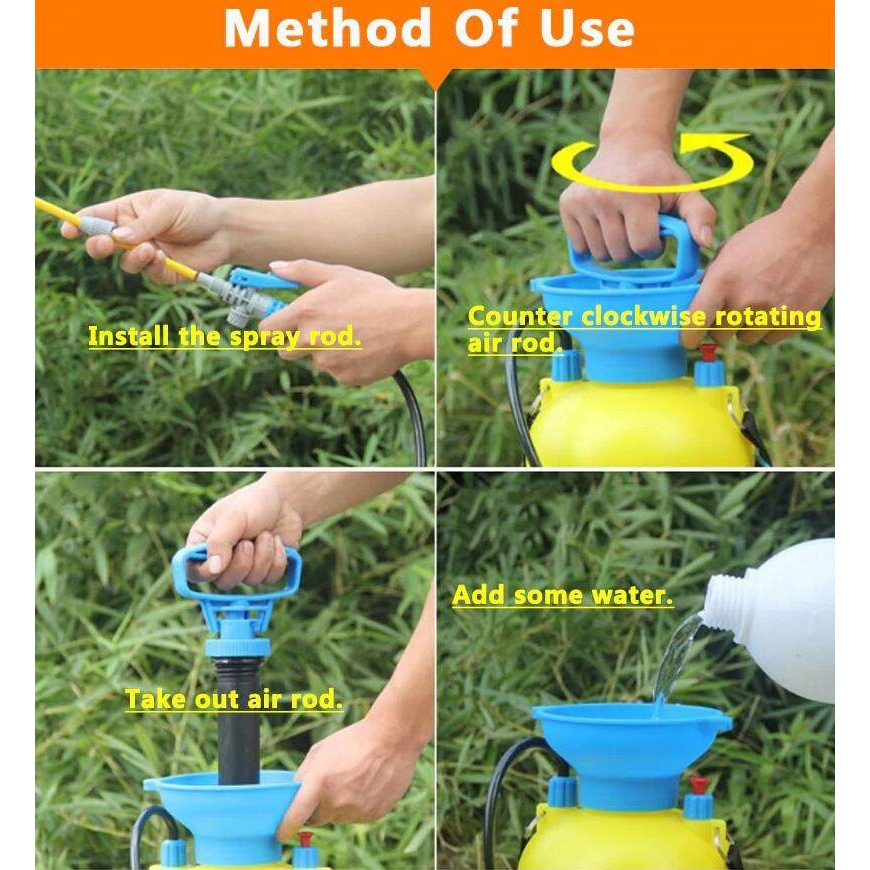 Method Of Use

Install the spray rod.

Counter clockwise rotating air rod.

Take out air rod.

Add some water.