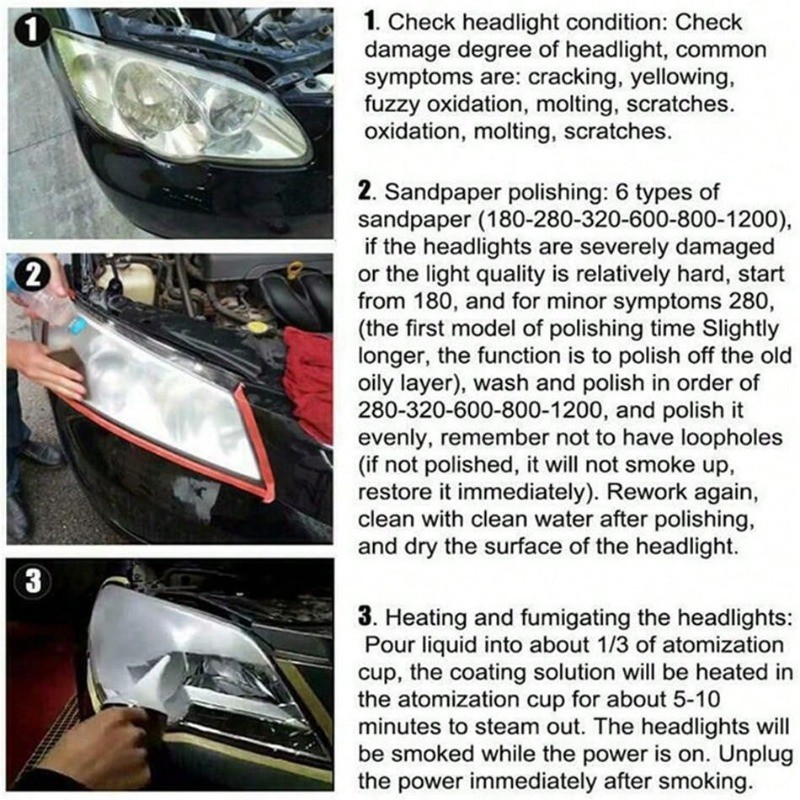 1

2

3

1. Check headlight condition: Check damage degree of headlight, common symptoms are: cracking, yellowing, fuzzy oxidation, molting, scratches. oxidation, molting, scratches.

2. Sandpaper polishing: 6 types of sandpaper (180-280-320-600-800-1200), if the headlights are severely damaged or the light quality is relatively hard, start from 180, and for minor symptoms 280, (the first model of polishing time Slightly longer, the function is to polish off the old oily layer), wash and polish in order of 280-320-600-800-1200, and polish it evenly, remember not to have loopholes (if not polished, it will not smoke up, restore it immediately). Rework again, clean with clean water after polishing, and dry the surface of the headlight.

3. Heating and fumigating the headlights: Pour liquid into about 1/3 of atomization cup, the coating solution will be heated in the atomization cup for about 5-10 minutes to steam out. The headlights will be smoked while the power is on. Unplug the power immediately after smoking.