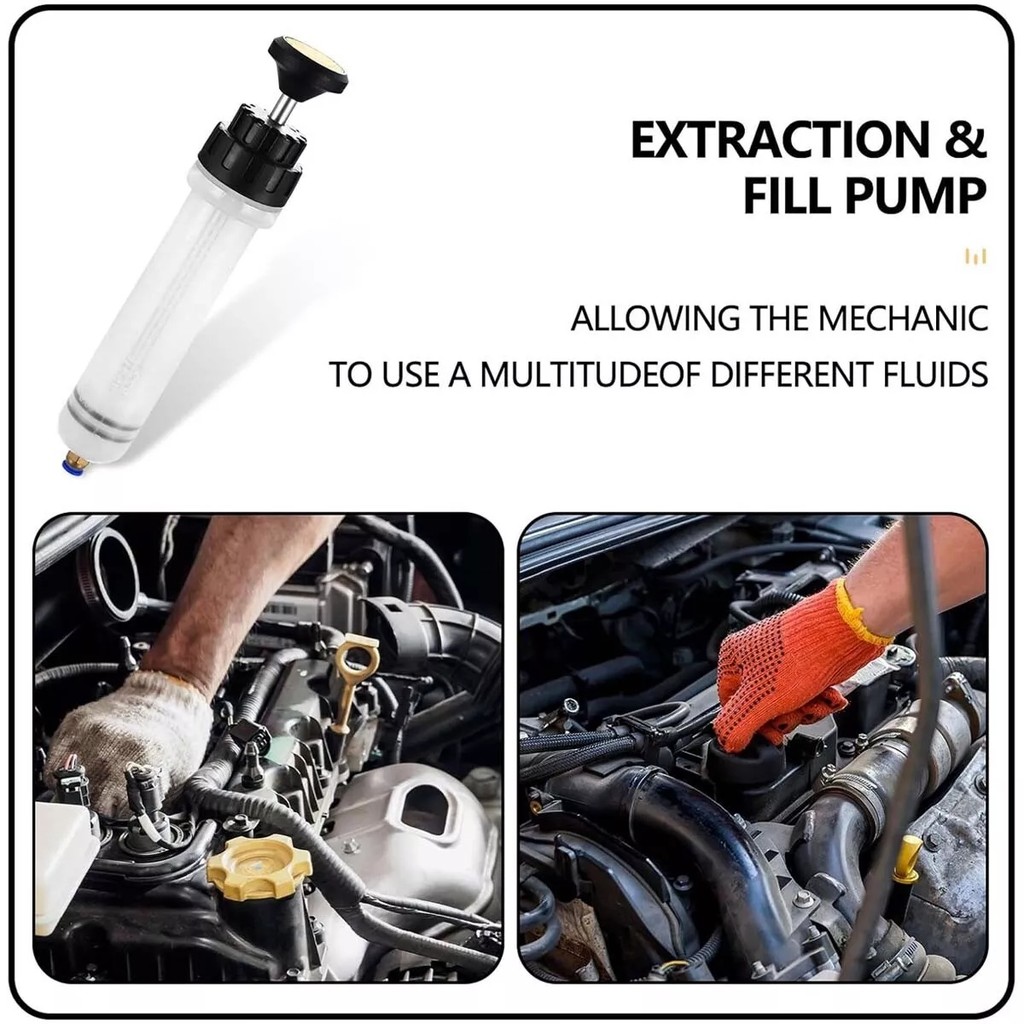 EXTRACTION & FILL PUMP

ALLOWING THE MECHANIC TO USE A MULTITUDEOF DIFFERENT FLUIDS