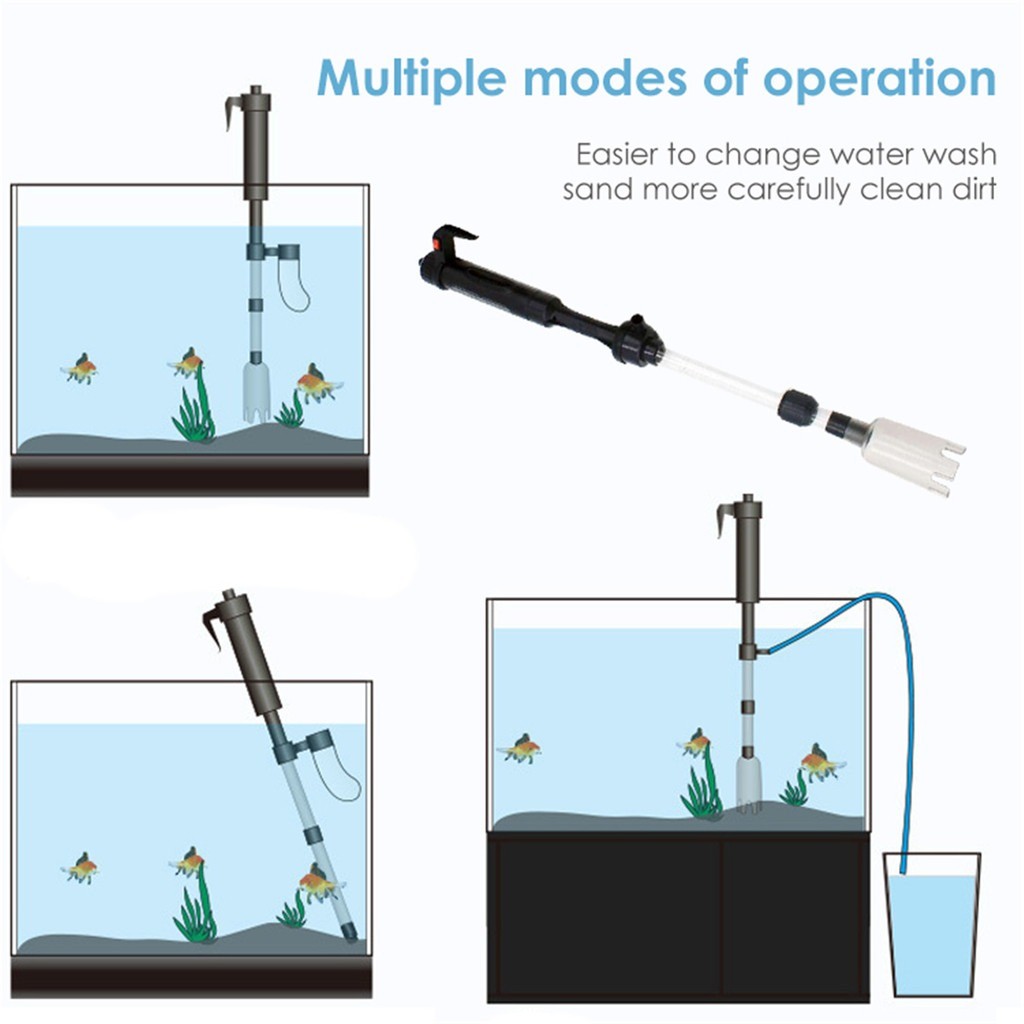 Multiple modes of operation

Easier to change water wash sand more carefully clean dirt