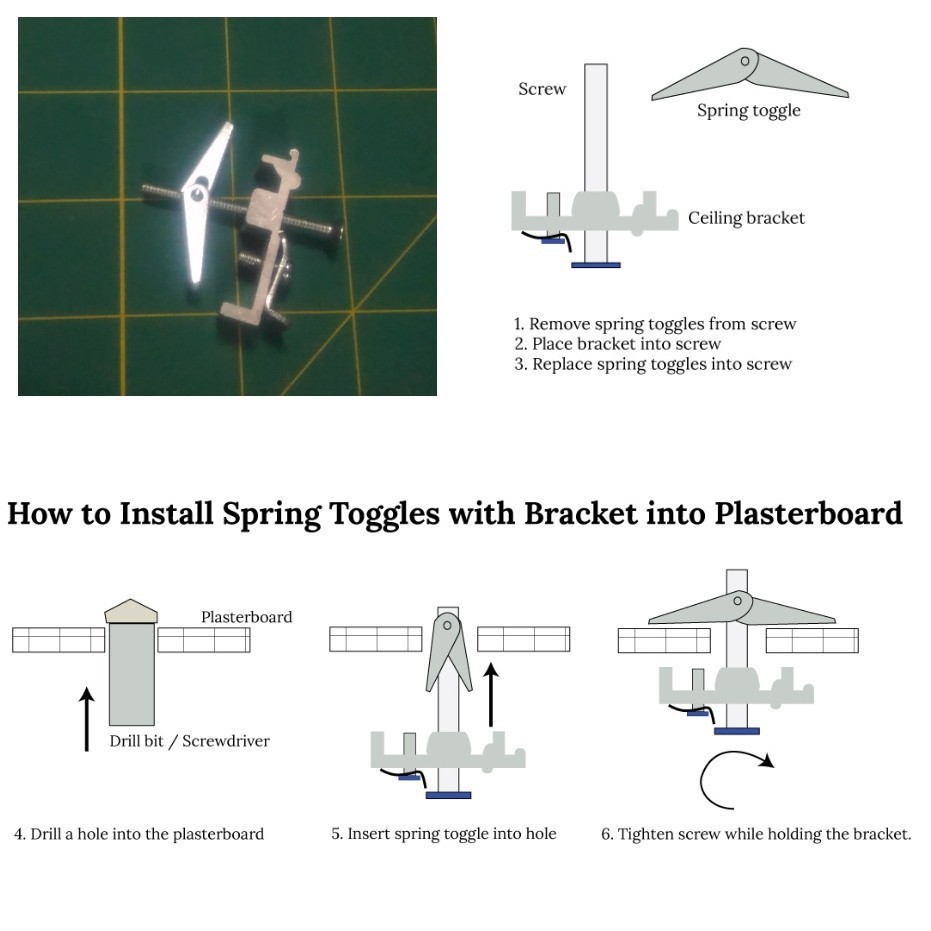 Screw

Spring toggle

Ceiling bracket

1. Remove spring toggles from screw
2. Place bracket into screw
3. Replace spring toggles into screw

How to Install Spring Toggles with Bracket into Plasterboard

Plasterboard

Drill bit / Screwdriver

4. Drill a hole into the plasterboard

5. Insert spring toggle into hole

6. Tighten screw while holding the bracket.