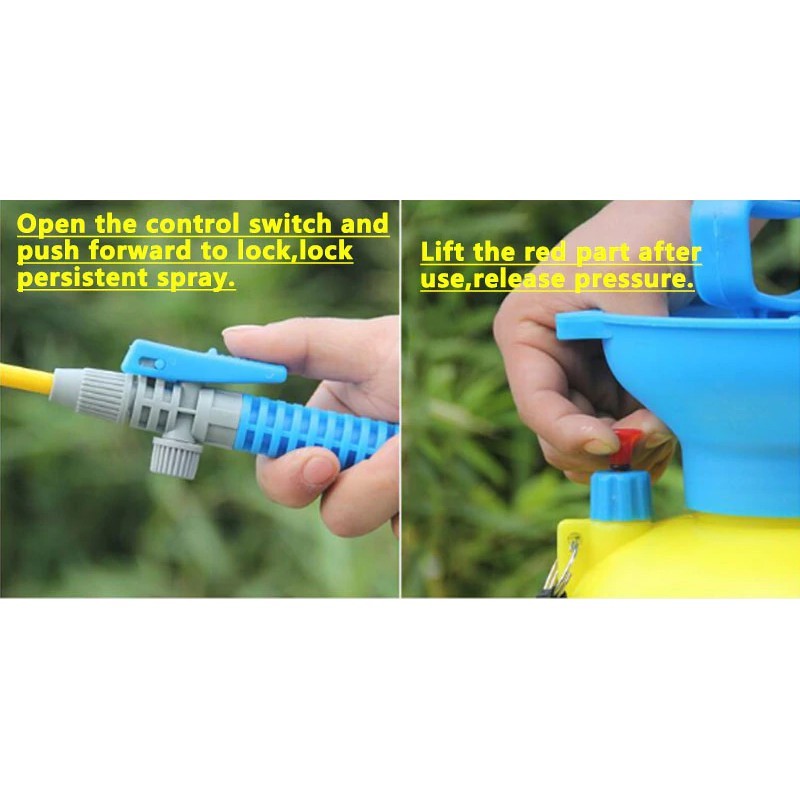 Open the control switch and push forward to lock,lock persistent spray.

Lift the red part after use,release pressure.