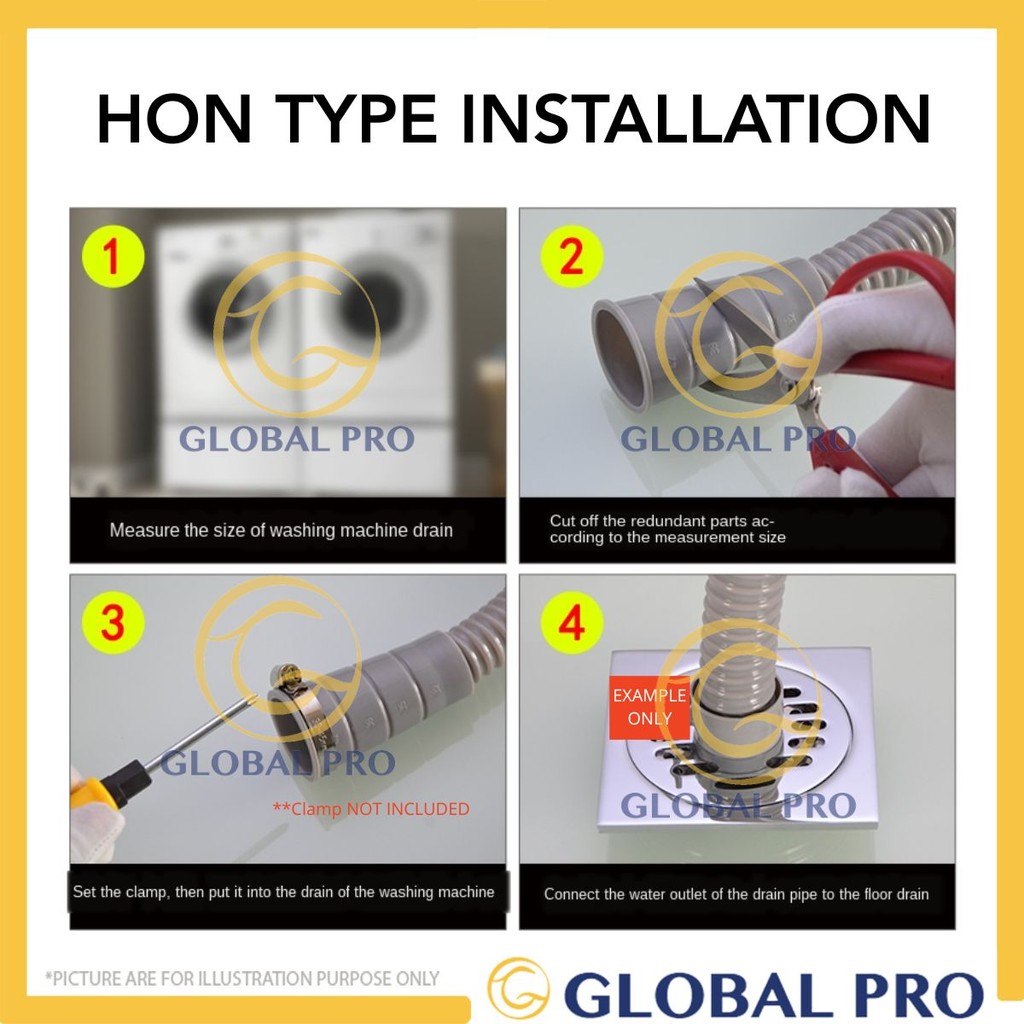 HON TYPE INSTALLATION

1

GLOBAL PRO

Measure the size of washing machine drain

2

GLOBAL PRO

Cut off the redundant parts according to the measurement size

3

GLOBAL PRO

**Clamp NOT INCLUDED

Set the clamp, then put it into the drain of the washing machine

4

EXAMPLE ONLY

GLOBAL PRO

Connect the water outlet of the drain pipe to the floor drain

*PICTURE ARE FOR ILLUSTRATION PURPOSE ONLY

GLOBAL PRO