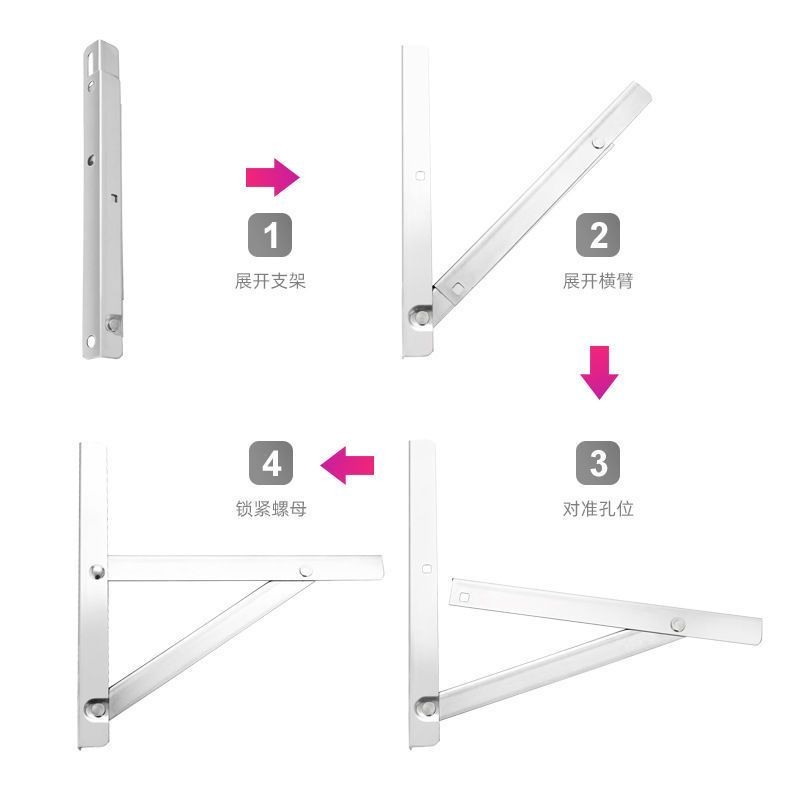 1
展开支架

2
展开横臂

3
对准孔位

4
锁紧螺母