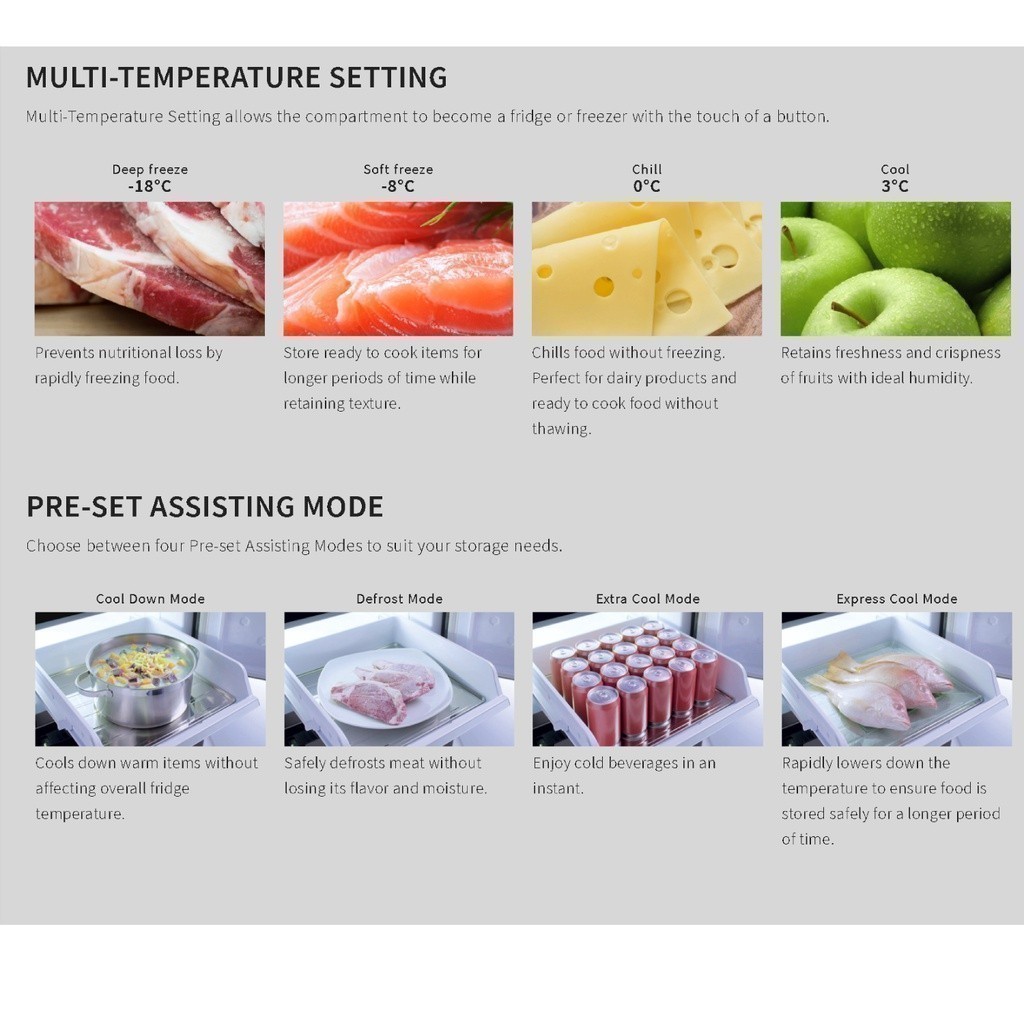 MULTI-TEMPERATURE SETTING

Multi-Temperature Setting allows the compartment to become a fridge or freezer with the touch of a button.

Deep freeze
-18°C

Prevents nutritional loss by rapidly freezing food.

Soft freeze
-8°C

Store ready to cook items for longer periods of time while retaining texture.

Chill
0°C

Chills food without freezing. Perfect for dairy products and ready to cook food without thawing.

Cool
3°C

Retains freshness and crispness of fruits with ideal humidity.

PRE-SET ASSISTING MODE

Choose between four Pre-set Assisting Modes to suit your storage needs.

Cool Down Mode

Cools down warm items without affecting overall fridge temperature.

Defrost Mode

Safely defrosts meat without losing its flavor and moisture.

Extra Cool Mode

Enjoy cold beverages in an instant.

Express Cool Mode

Rapidly lowers down the temperature to ensure food is stored safely for a longer period of time.