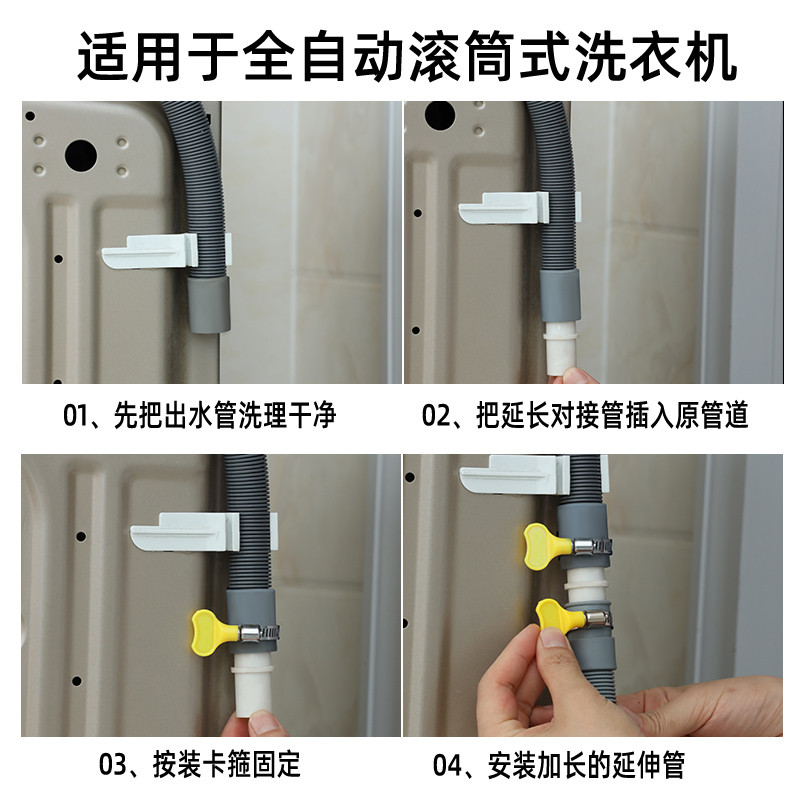 适用于全自动滚筒式洗衣机

01、先把出水管洗理干净

02、把延长对接管插入原管道

03、按装卡箍固定

04、安装加长的延伸管