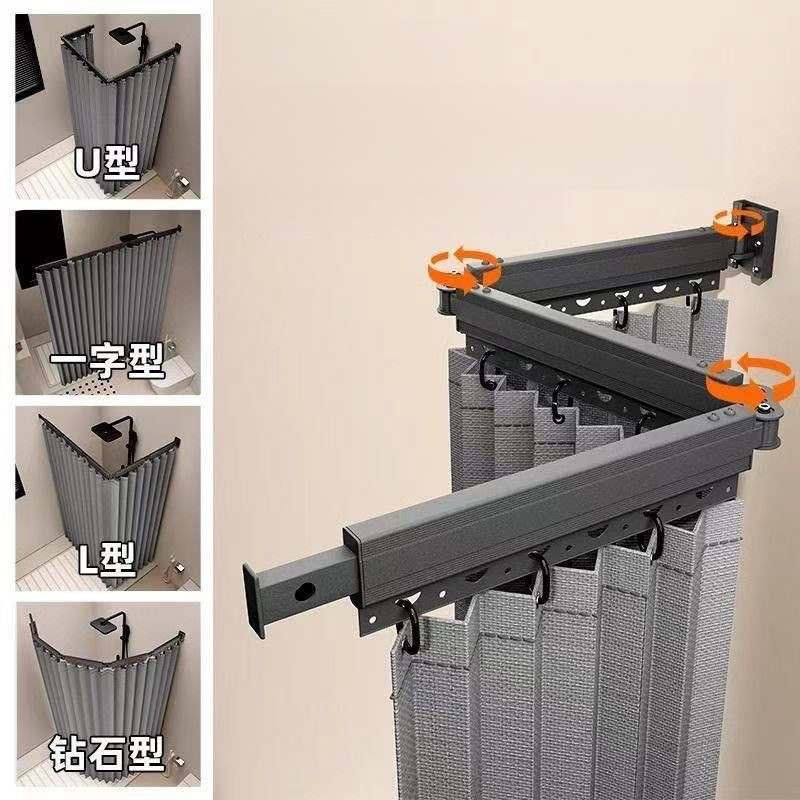 U型

一字型

L型

钻石型