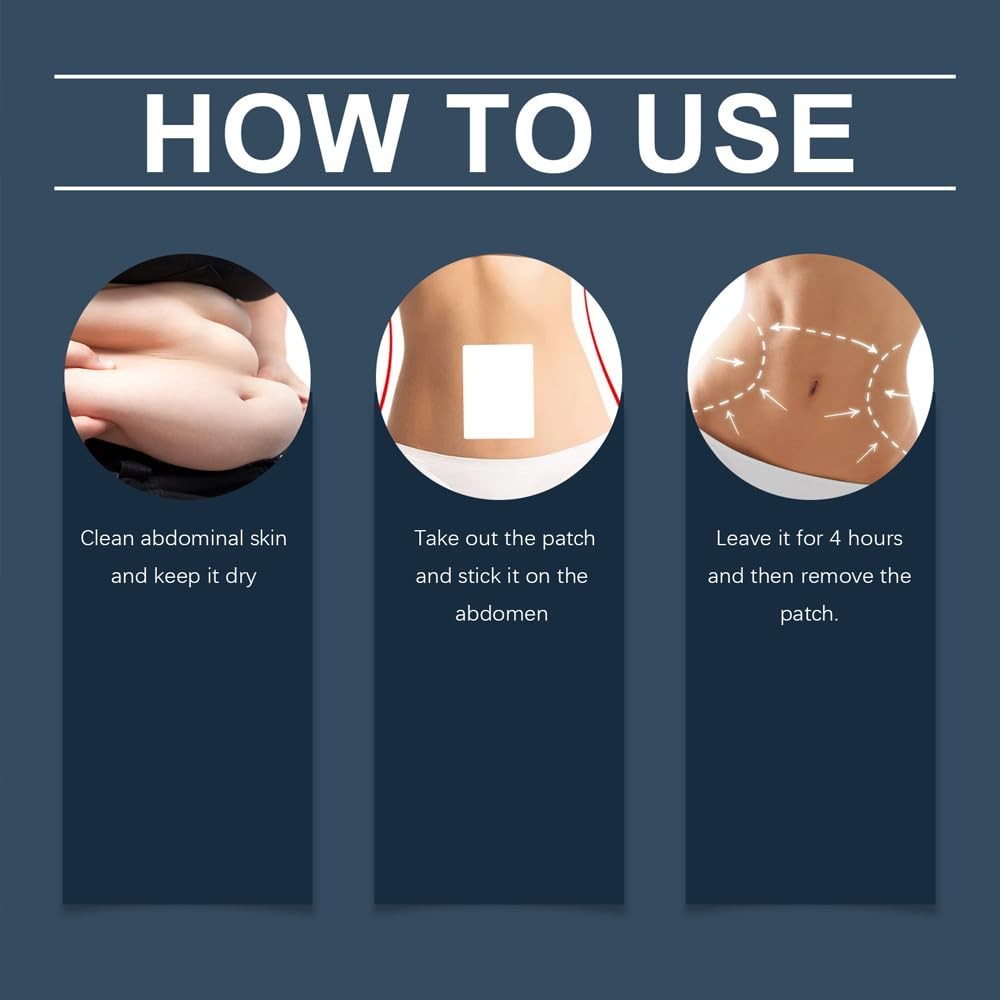 HOW TO USE

Clean abdominal skin and keep it dry

Take out the patch and stick it on the abdomen

Leave it for 4 hours and then remove the patch.