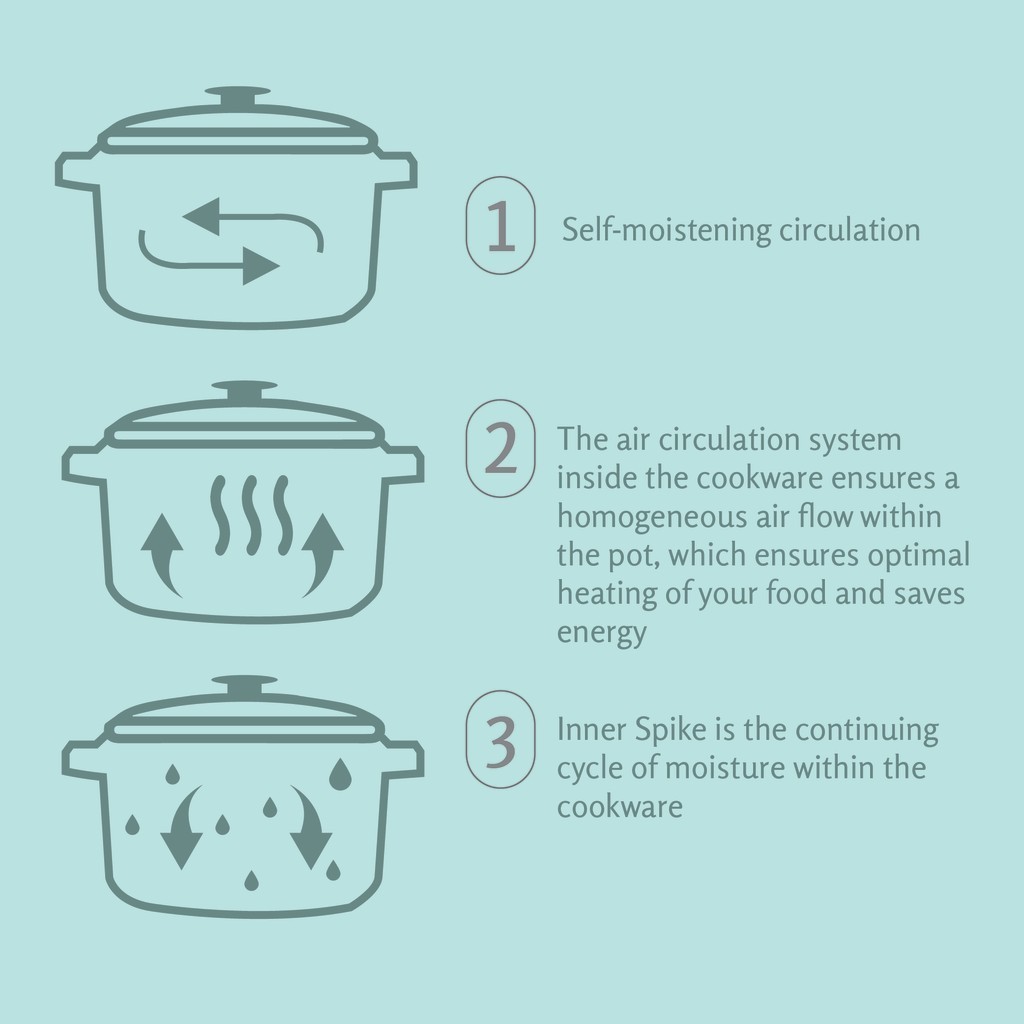 1 Self-moistening circulation

2 The air circulation system inside the cookware ensures a homogeneous air flow within the pot, which ensures optimal heating of your food and saves energy

3 Inner Spike is the continuing cycle of moisture within the cookware