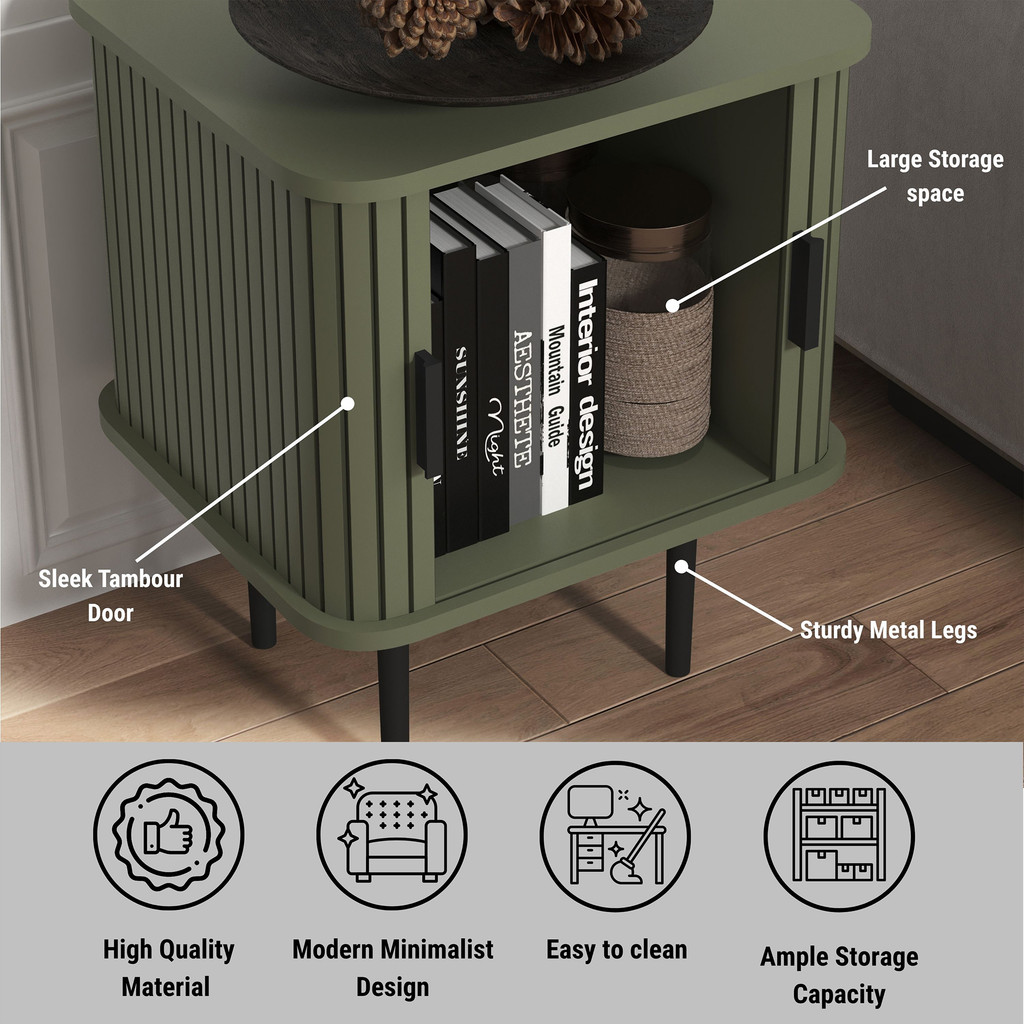 Large Storage space

SUNSHINE

Night

AESTHETE

Mountain Guide

Interior design

Sleek Tambour Door

Sturdy Metal Legs

High Quality Material

Modern Minimalist Design

Easy to clean

Ample Storage Capacity