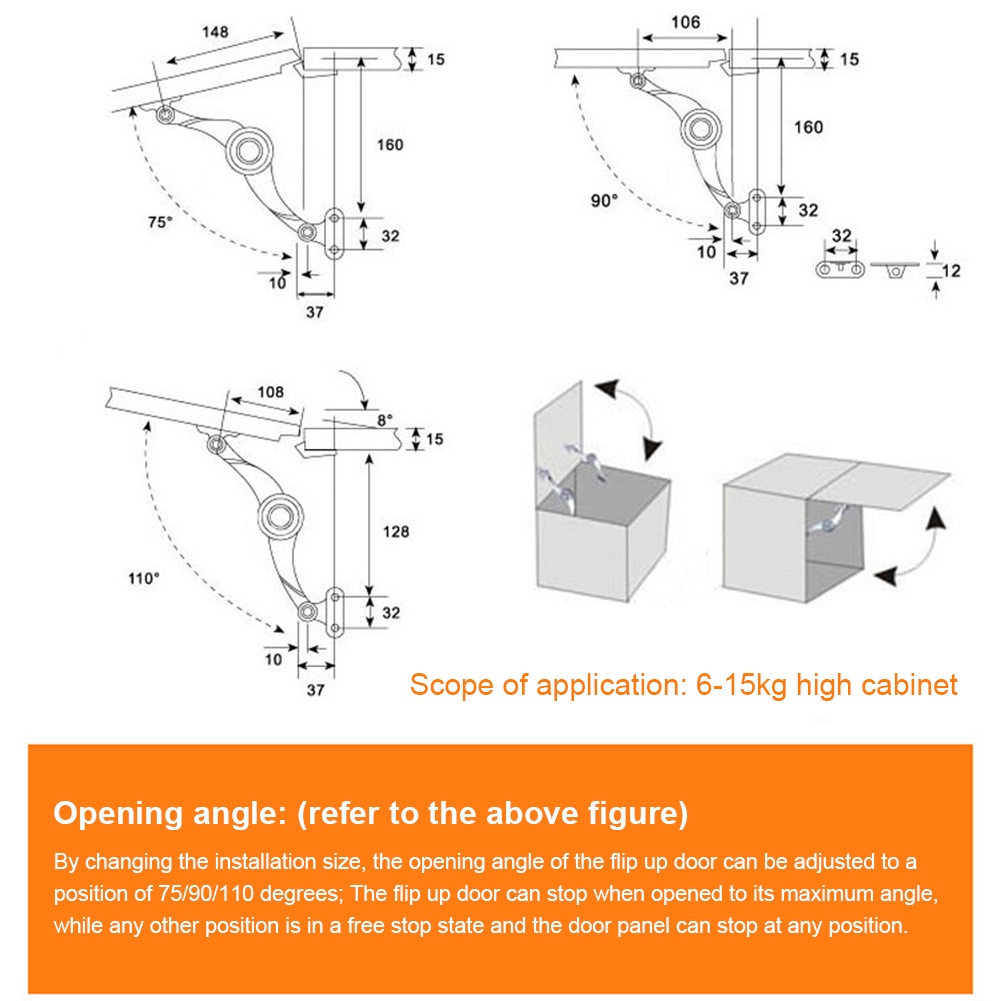 148
15
160
75°
32
10
37

106
15
160
90°
32
10
37
32
12

108
8°
15
128
110°
32
10
37

Scope of application: 6-15kg high cabinet

Opening angle: (refer to the above figure)

By changing the installation size, the opening angle of the flip up door can be adjusted to a position of 75/90/110 degrees; The flip up door can stop when opened to its maximum angle, while any other position is in a free stop state and the door panel can stop at any position.