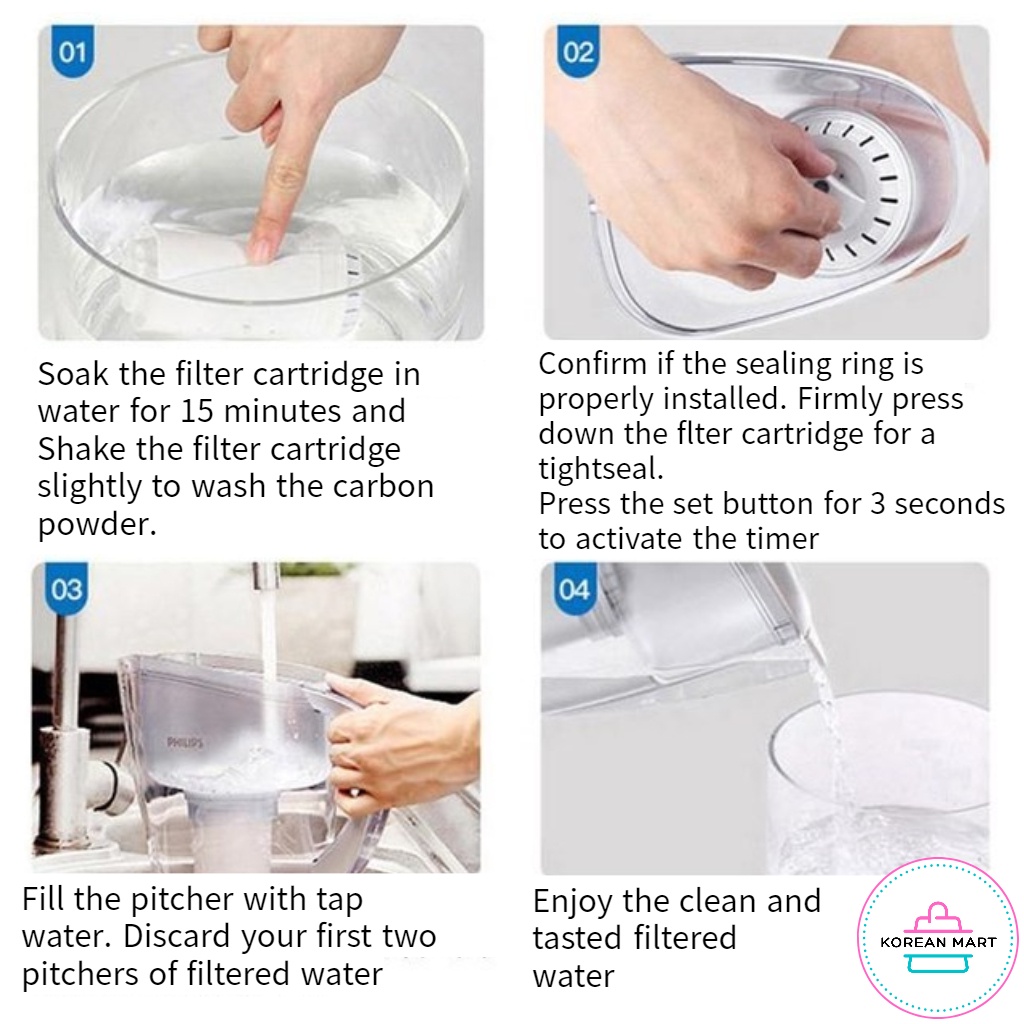 01

Soak the filter cartridge in water for 15 minutes and Shake the filter cartridge slightly to wash the carbon powder.

02

Confirm if the sealing ring is properly installed. Firmly press down the flter cartridge for a tightseal.
Press the set button for 3 seconds to activate the timer

03

PHILIPS

Fill the pitcher with tap water. Discard your first two pitchers of filtered water

04

Enjoy the clean and tasted filtered water

KOREAN MART