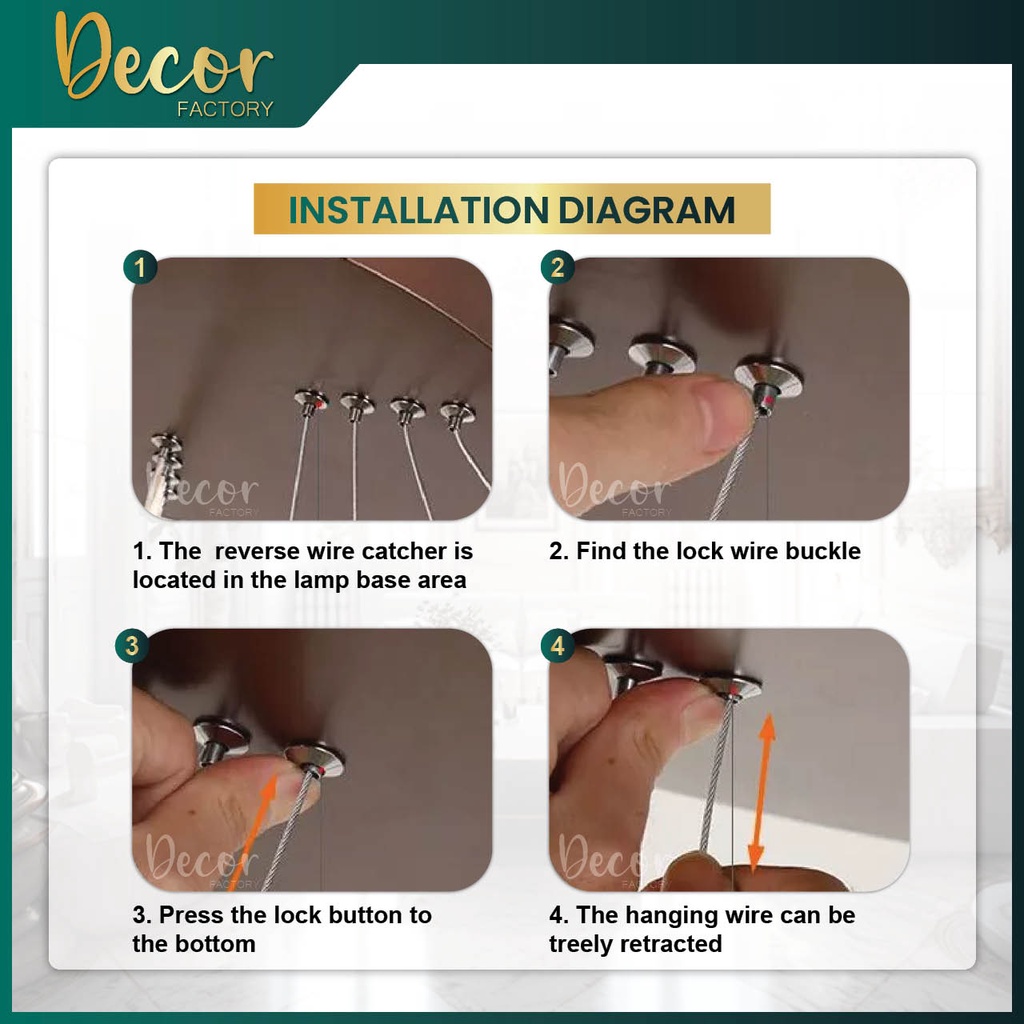 Decor
FACTORY

INSTALLATION DIAGRAM

1

Decor
FACTORY

1. The reverse wire catcher is located in the lamp base area

2

Decor
FACTORY

2. Find the lock wire buckle

3

Decor
FACTORY

3. Press the lock button to the bottom

4

Decor
FACTORY

4. The hanging wire can be treely retracted