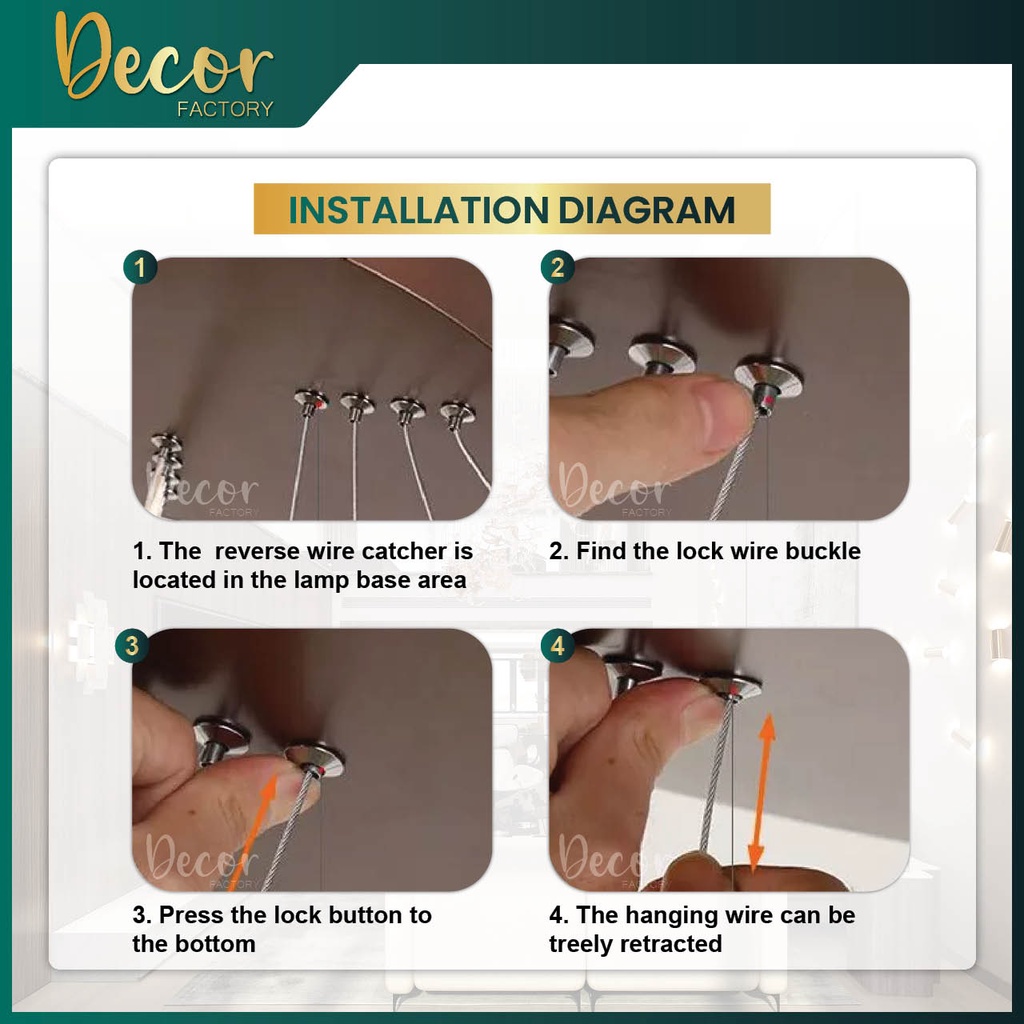 Decor
FACTORY

INSTALLATION DIAGRAM

1

Decor
FACTORY

1. The reverse wire catcher is located in the lamp base area

2

Decor
FACTORY

2. Find the lock wire buckle

3

Decor
FACTORY

3. Press the lock button to the bottom

4

Decor
FACTORY

4. The hanging wire can be treely retracted