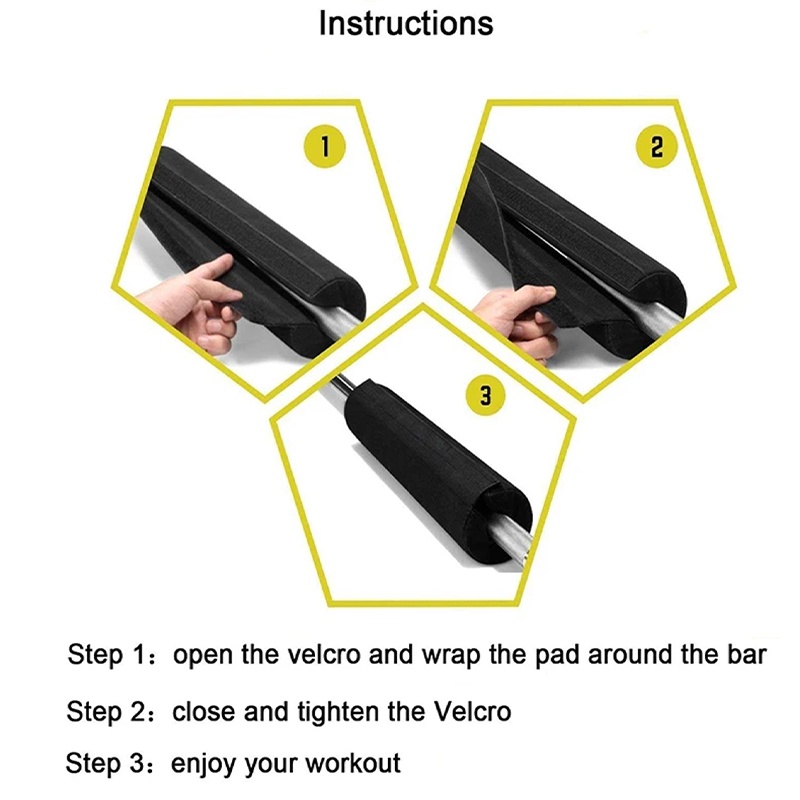 Instructions

1

2

3

Step 1：open the velcro and wrap the pad around the bar

Step 2：close and tighten the Velcro

Step 3：enjoy your workout