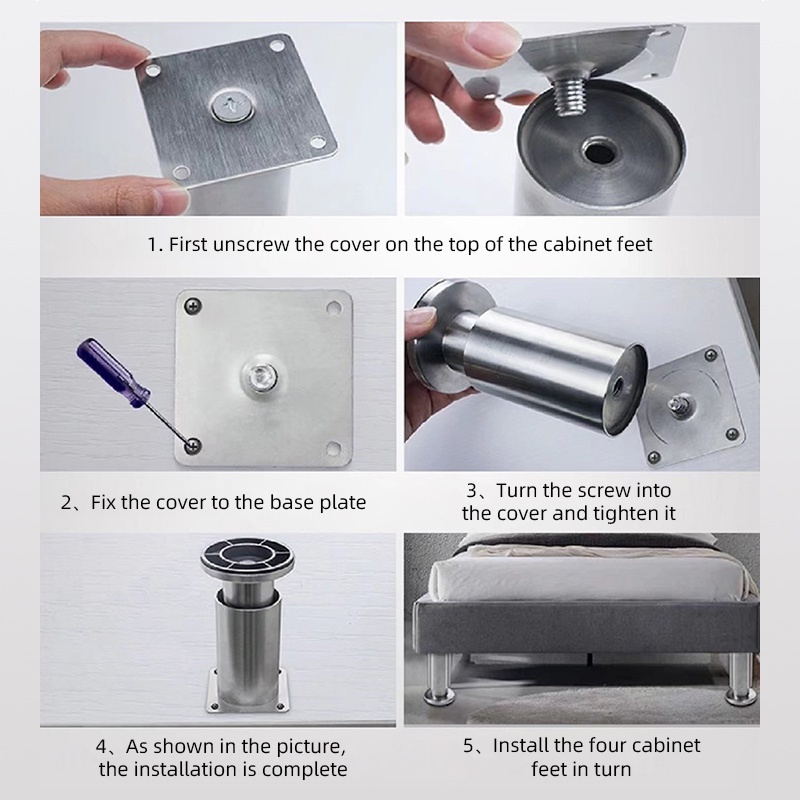 1. First unscrew the cover on the top of the cabinet feet

2、Fix the cover to the base plate

3、Turn the screw into the cover and tighten it

4、As shown in the picture, the installation is complete

5、Install the four cabinet feet in turn