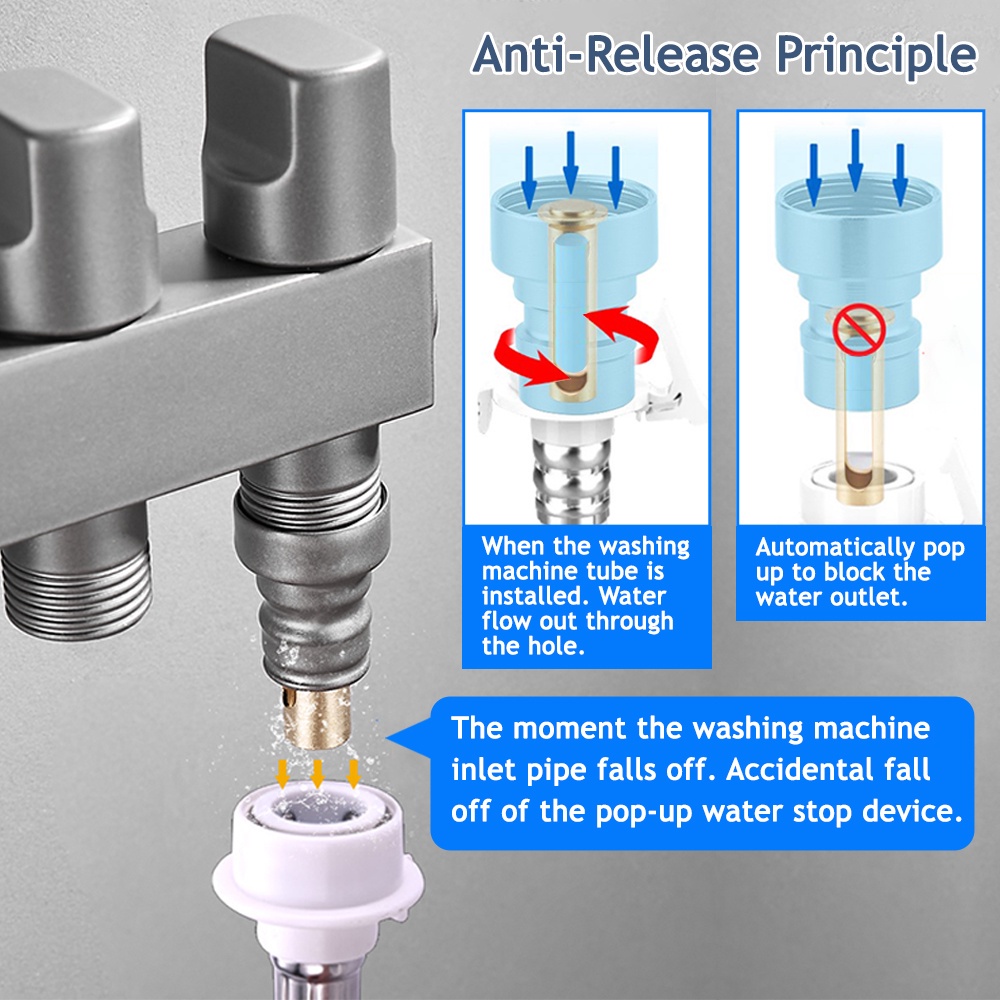 Anti-Release Principle

When the washing machine tube is installed. Water flow out through the hole.

Automatically pop up to block the water outlet.

The moment the washing machine inlet pipe falls off. Accidental fall off of the pop-up water stop device.