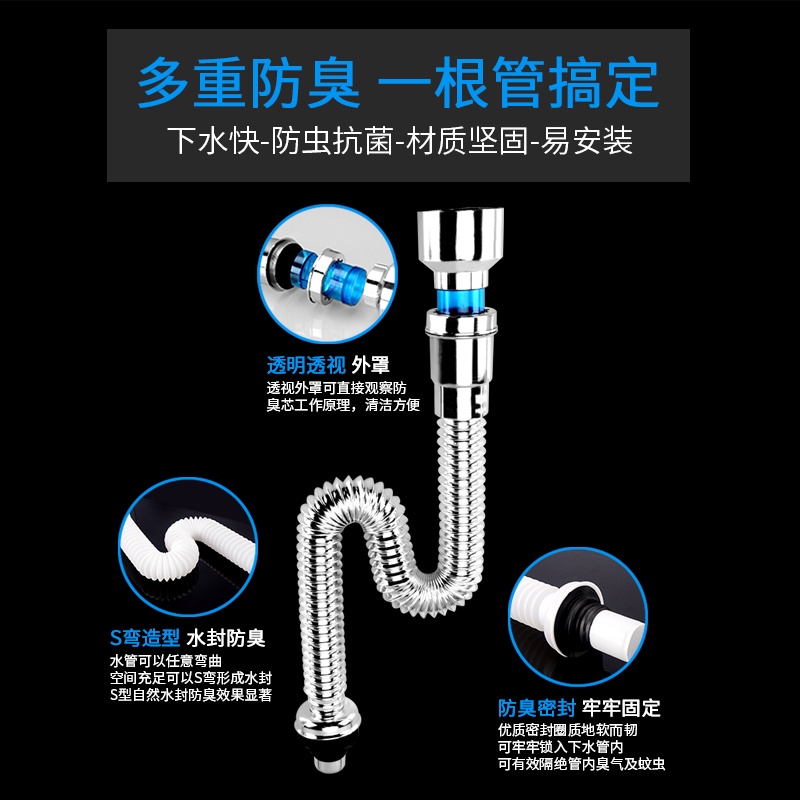 多重防臭 一根管搞定

下水快-防虫抗菌-材质坚固-易安装

透明透视 外罩

透视外罩可直接观察防臭芯工作原理，清洁方便

S弯造型 水封防臭

水管可以任意弯曲
空间充足可以S弯形成水封
S型自然水封防臭效果显著

防臭密封 牢牢固定

优质密封圈质地软而韧
可牢牢锁入下水管内
可有效隔绝管内臭气及蚊虫