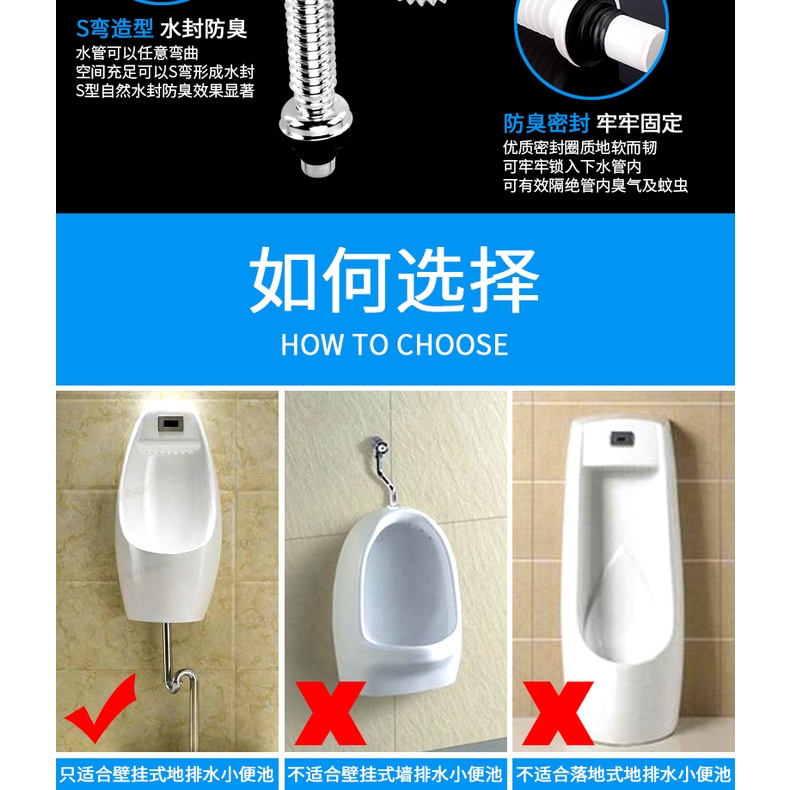 S弯造型 水封防臭
水管可以任意弯曲
空间充足可以S弯形成水封
S型自然水封防臭效果显著

防臭密封 牢牢固定
优质密封圈质地软而韧
可牢牢锁入下水管内
可有效隔绝管内臭气及蚊虫

如何选择
HOW TO CHOOSE

只适合壁挂式地排水小便池
不适合壁挂式墙排水小便池
不适合落地式地排水小便池